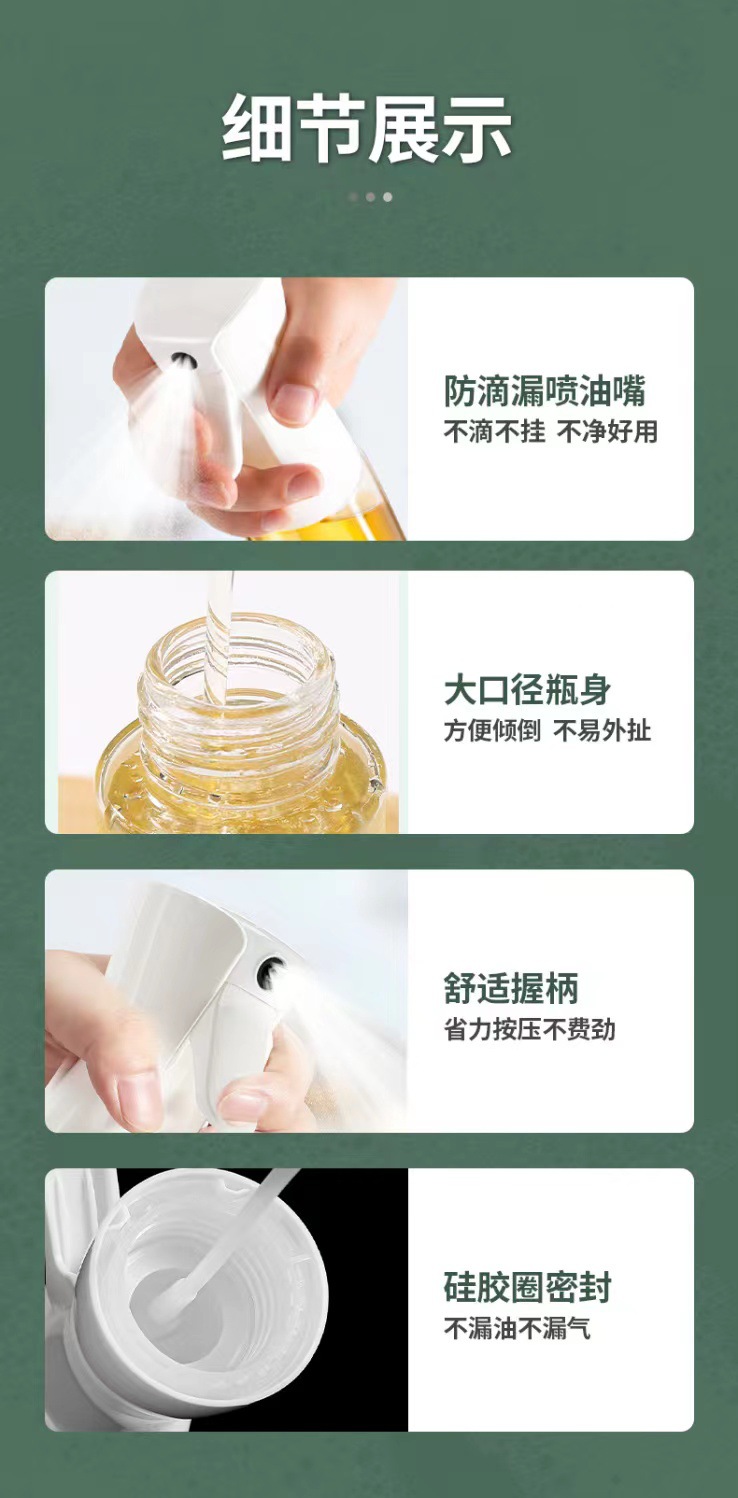 细节展示

防滴漏喷油嘴
不滴不挂 不净好用

大口径瓶身
方便倾倒 不易外扯

舒适握柄
省力按压不费劲

硅胶圈密封
不漏油不漏气