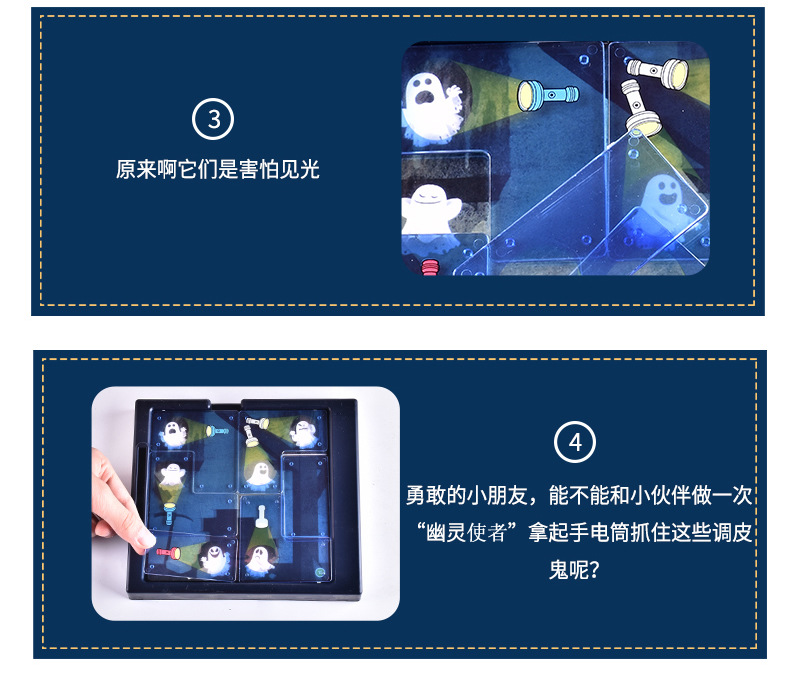 ③

原来啊它们是害怕见光

④

勇敢的小朋友，能不能和小伙伴做一次“幽灵使者”拿起手电筒抓住这些调皮鬼呢？