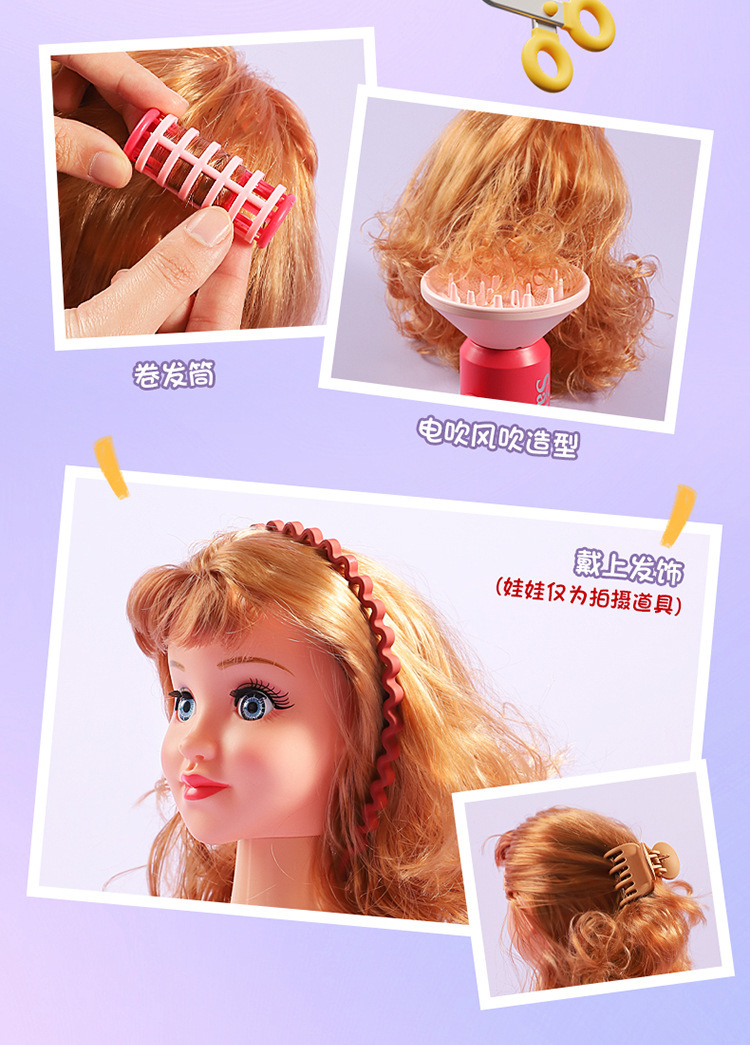 卷发筒

电吹风吹造型

戴上发饰
(娃娃仅为拍摄道具)