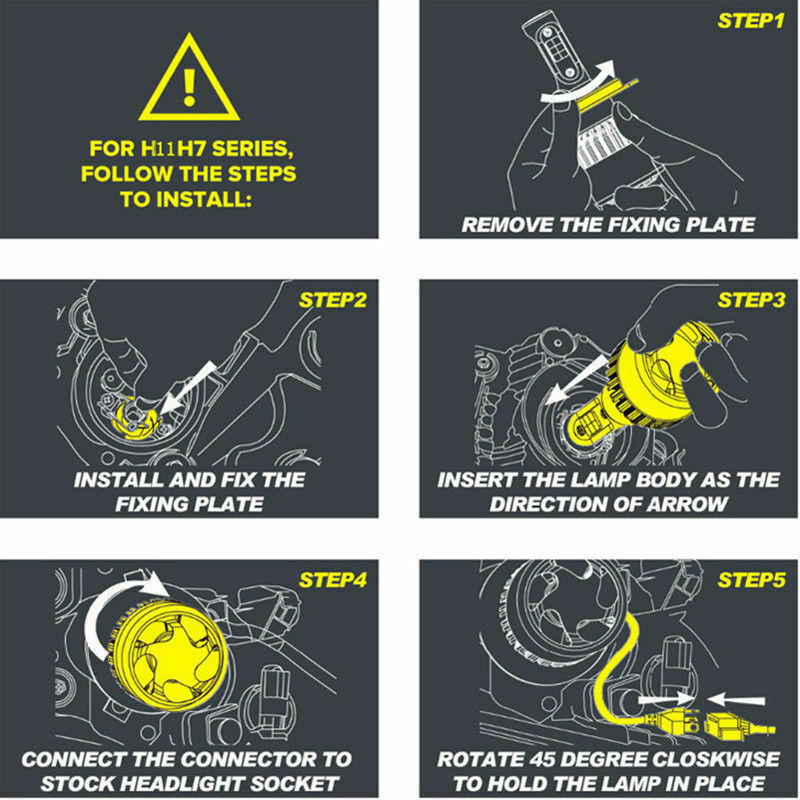 FOR H11H7 SERIES, FOLLOW THE STEPS TO INSTALL:

STEP1

REMOVE THE FIXING PLATE

STEP2

INSTALL AND FIX THE FIXING PLATE

STEP3

INSERT THE LAMP BODY AS THE DIRECTION OF ARROW

STEP4

CONNECT THE CONNECTOR TO STOCK HEADLIGHT SOCKET

STEP5

ROTATE 45 DEGREE CLOSKWISE TO HOLD THE LAMP IN PLACE