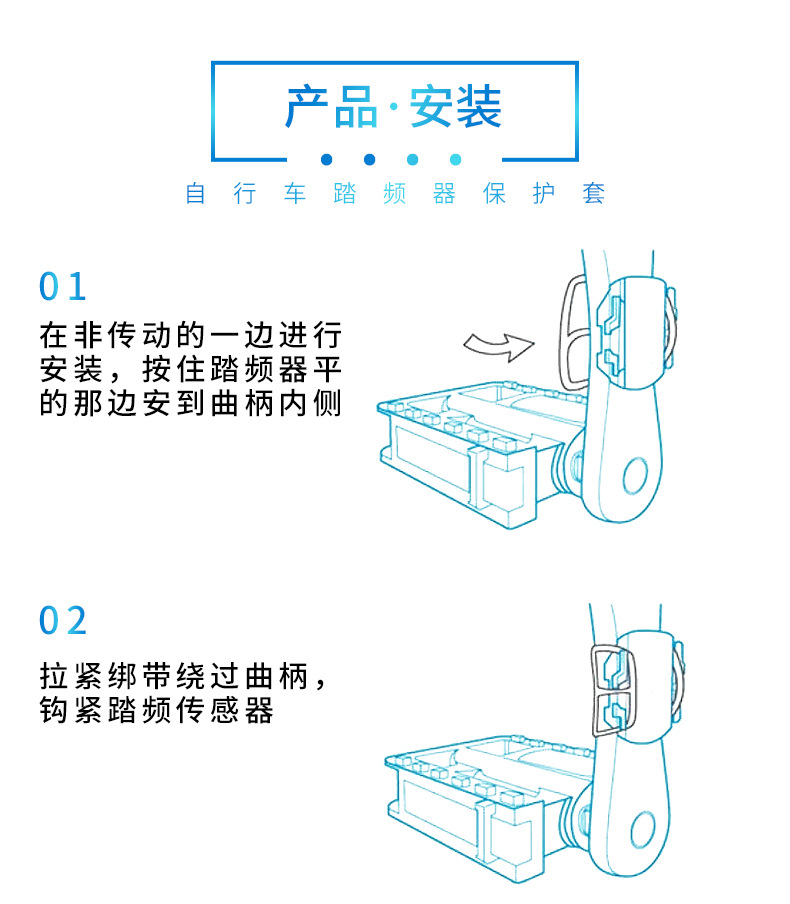 产品·安装

自行车踏频器保护套

01

在非传动的一边进行安装，按住踏频器平的那边安到曲柄内侧

02

拉紧绑带绕过曲柄，钩紧踏频传感器