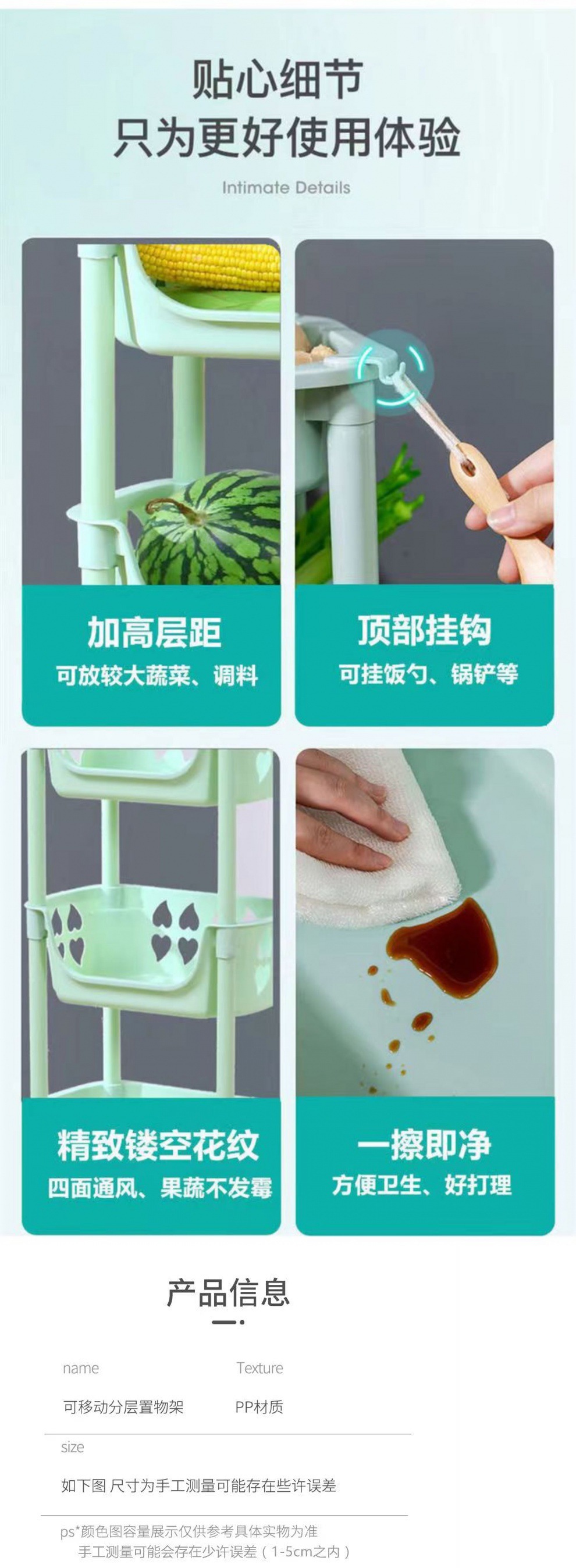 贴心细节
只为更好使用体验

Intimate Details

加高层距
可放较大蔬菜、调料

顶部挂钩
可挂饭勺、锅铲等

精致镂空花纹
四面通风、果蔬不发霉

一擦即净
方便卫生、好打理

产品信息

name
可移动分层置物架

Texture
PP材质

size
如下图 尺寸为手工测量可能存在些许误差

ps*颜色图容量展示仅供参考具体实物为准
手工测量可能会存在少许误差（1-5cm之内）