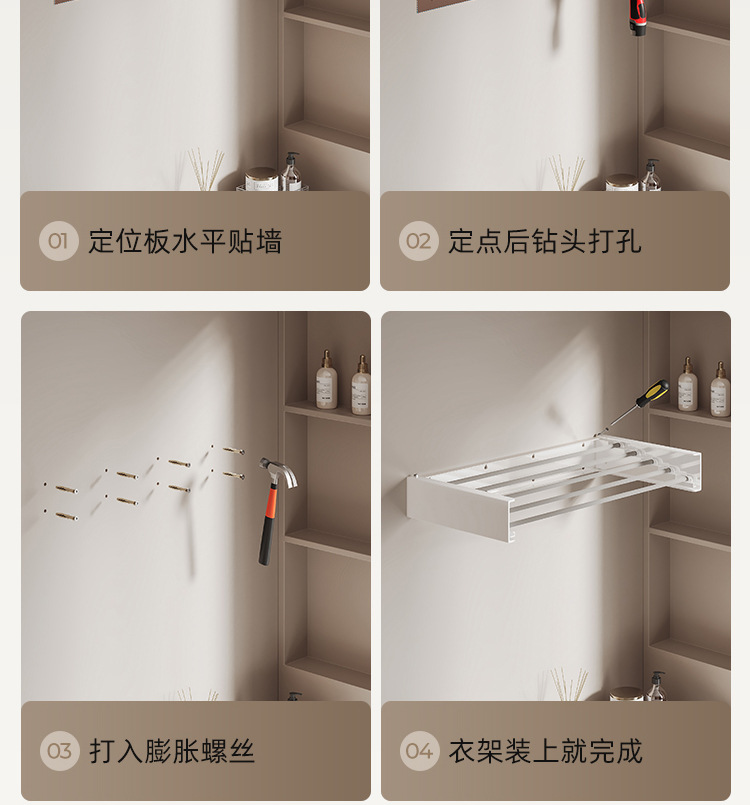 01 定位板水平贴墙

02 定点后钻头打孔

03 打入膨胀螺丝

04 衣架装上就完成