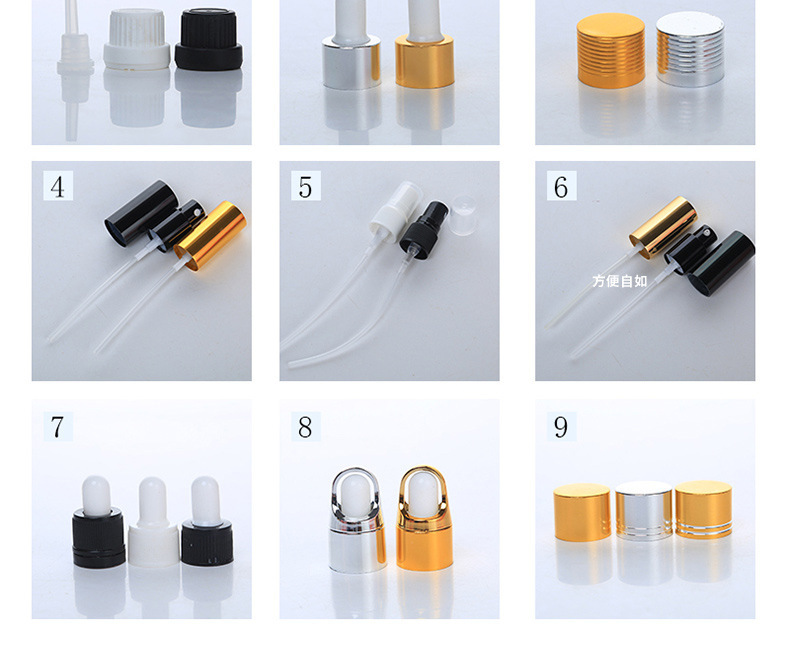 4

5

6

方便自如

7

8

9