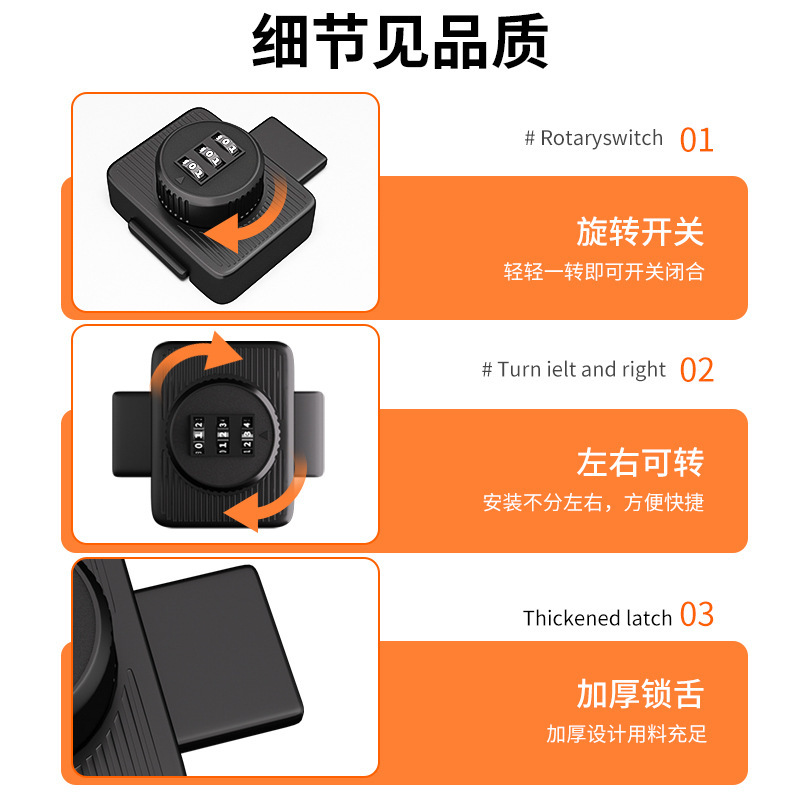 细节见品质

# Rotaryswitch 01

旋转开关

轻轻一转即可开关闭合

# Turn ielt and right 02

左右可转

安装不分左右，方便快捷

Thickened latch 03

加厚锁舌

加厚设计用料充足