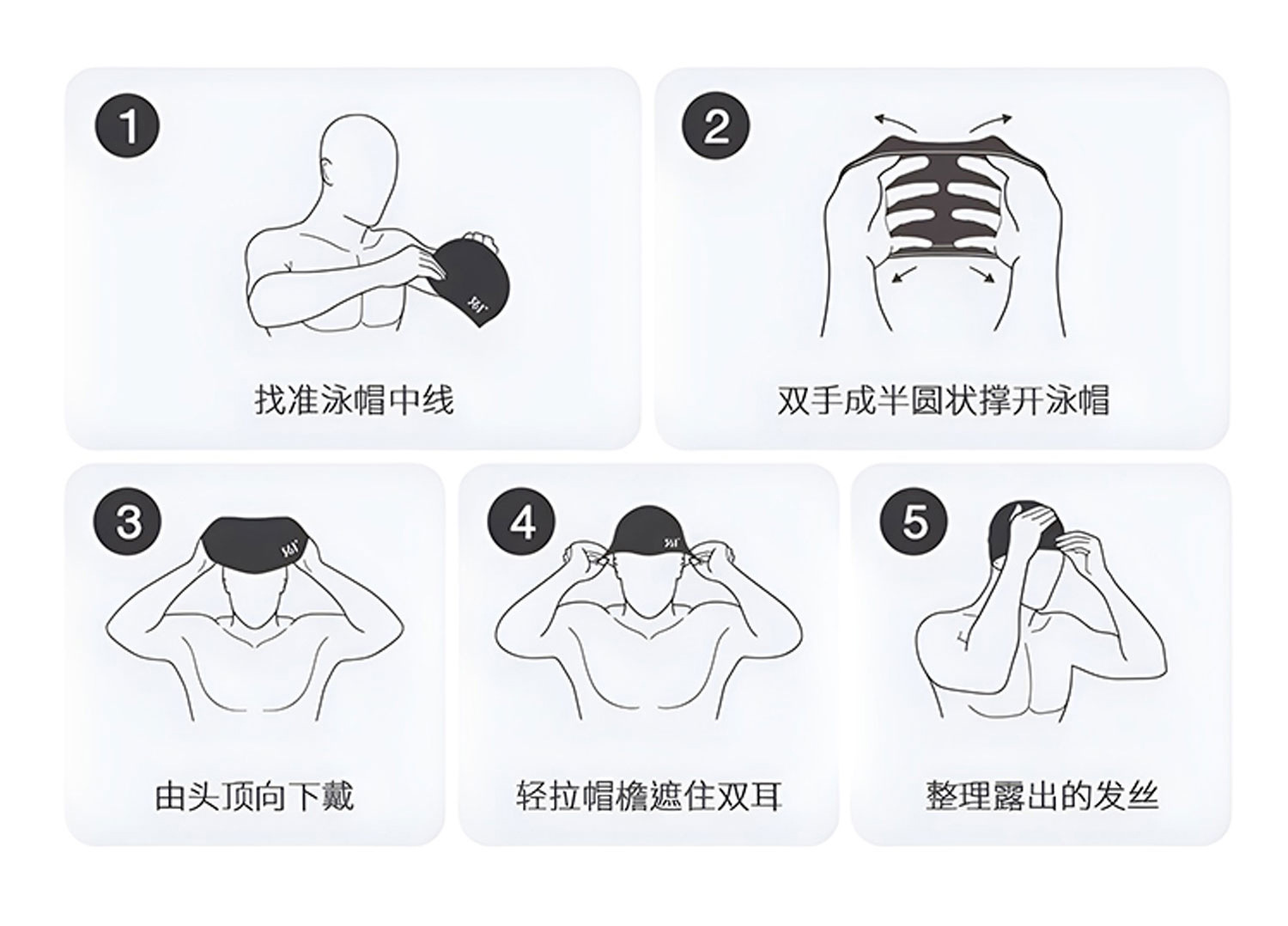 1

找准泳帽中线

2

双手成半圆状撑开泳帽

3

由头顶向下戴

4

轻拉帽檐遮住双耳

5

整理露出的发丝