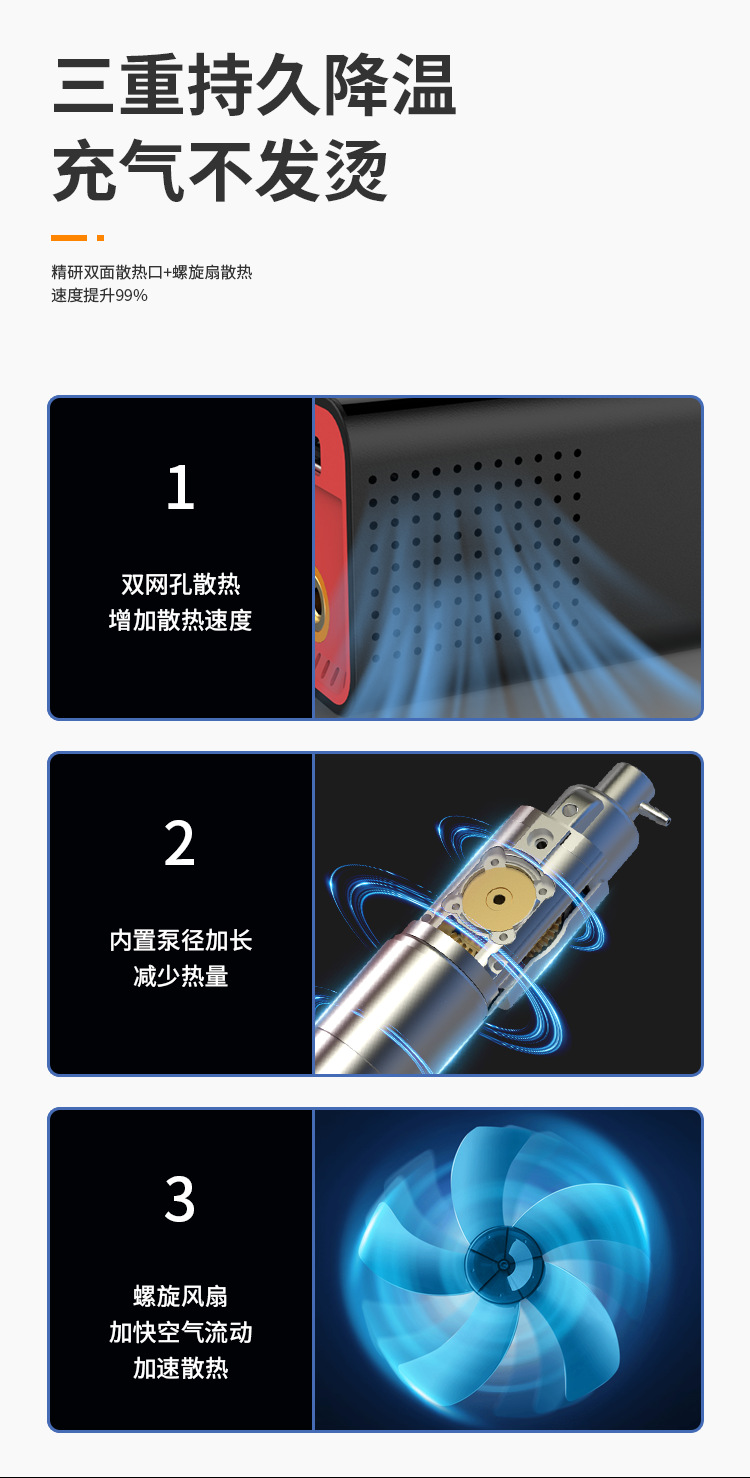 三重持久降温
充气不发烫

精研双面散热口+螺旋扇散热
速度提升99%

1
双网孔散热
增加散热速度

2
内置泵径加长
减少热量

3
螺旋风扇
加快空气流动
加速散热