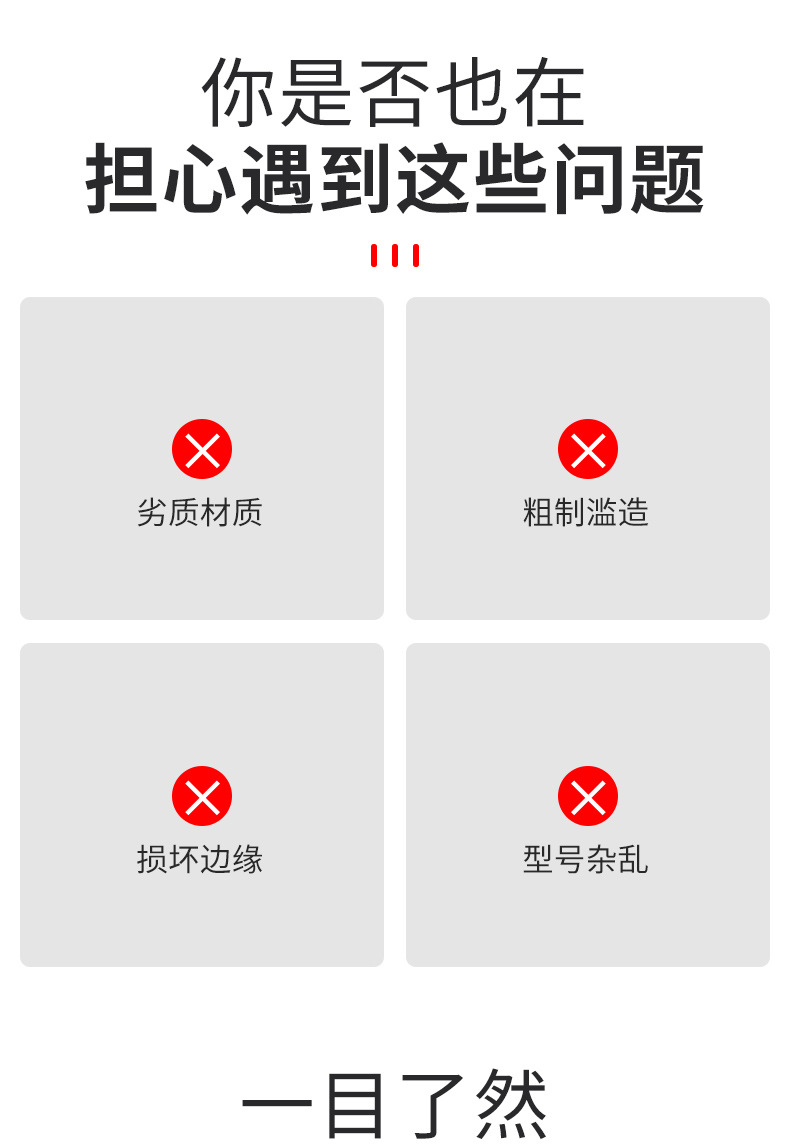 你是否也在
担心遇到这些问题

劣质材质

粗制滥造

损坏边缘

型号杂乱

一目了然