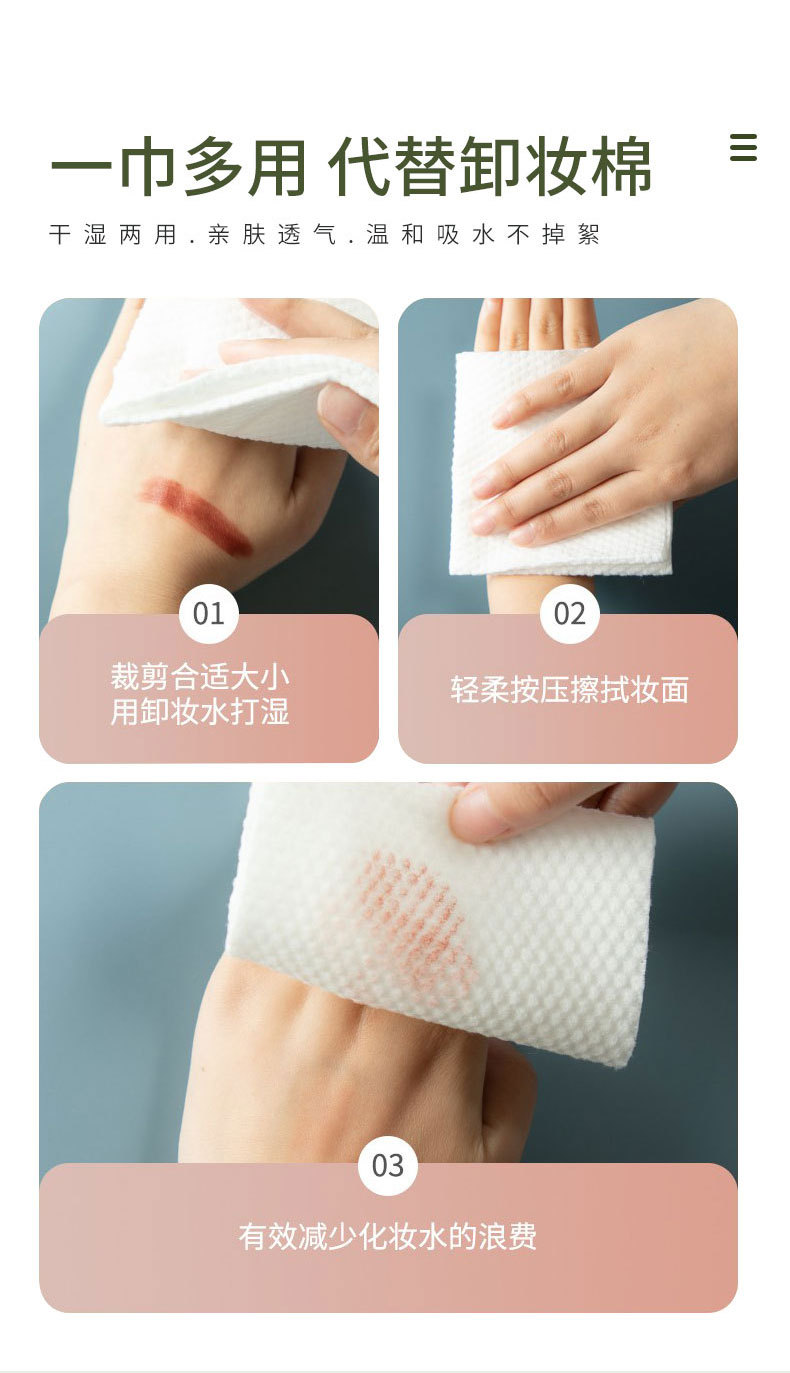 一巾多用 代替卸妆棉

干湿两用.亲肤透气.温和吸水不掉絮

01
裁剪合适大小
用卸妆水打湿

02
轻柔按压擦拭妆面

03
有效减少化妆水的浪费