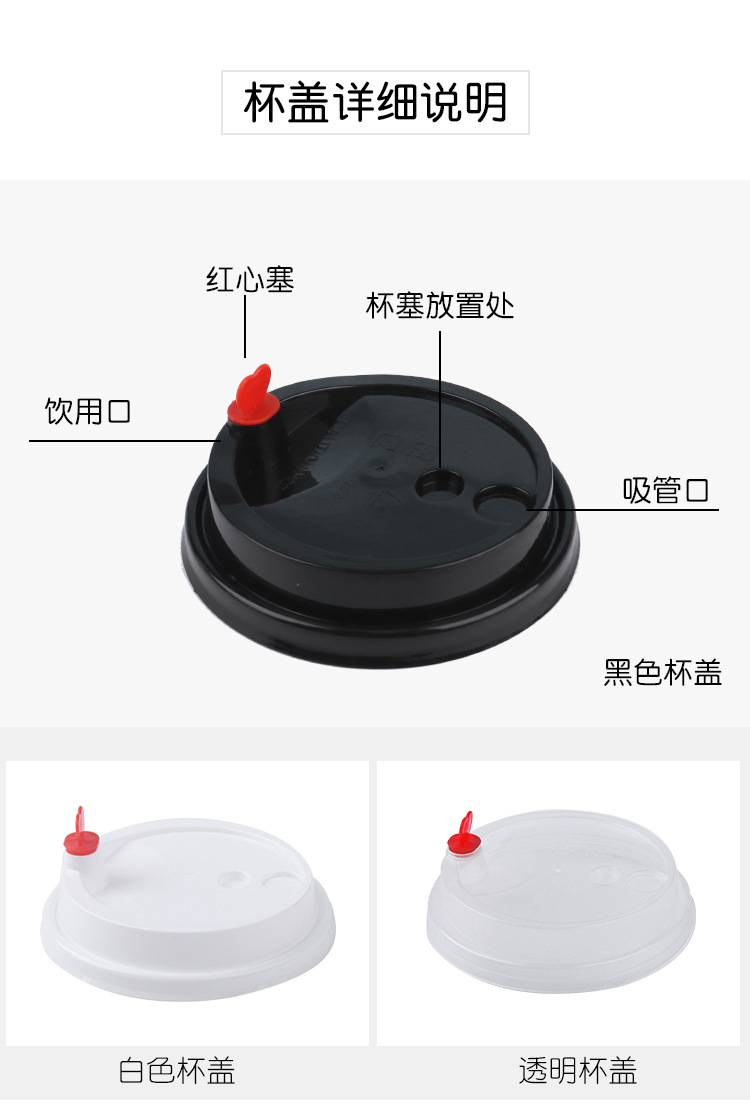 杯盖详细说明

红心塞

杯塞放置处

饮用口

吸管口

黑色杯盖

白色杯盖

透明杯盖