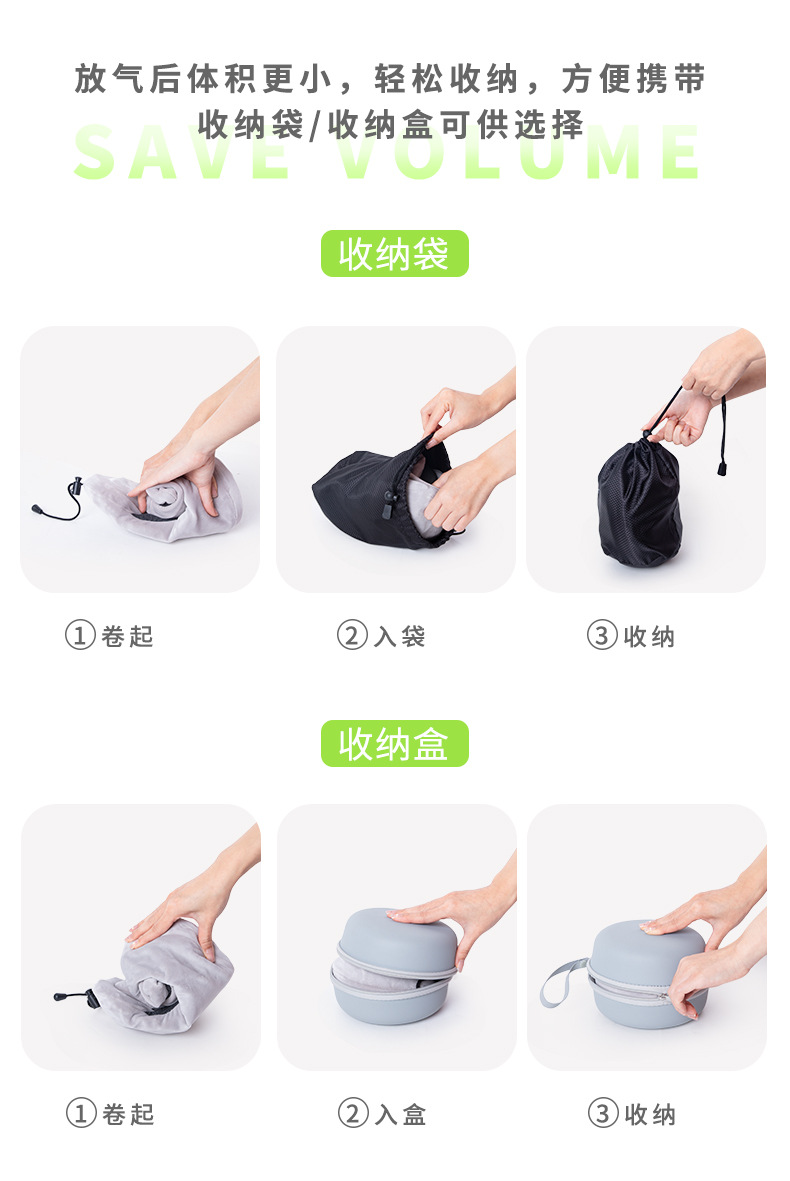 放气后体积更小，轻松收纳，方便携带
收纳袋/收纳盒可供选择
SAVE VOLUME

收纳袋

①卷起

②入袋

③收纳

收纳盒

①卷起

②入盒

③收纳