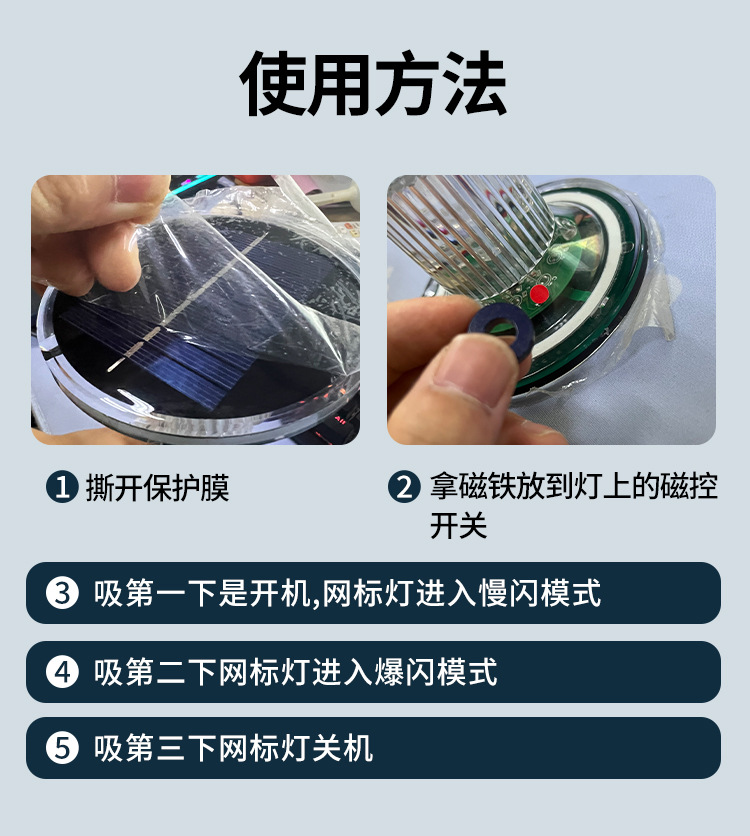 使用方法

❶ 撕开保护膜

❷ 拿磁铁放到灯上的磁控开关

❸ 吸第一下是开机,网标灯进入慢闪模式

❹ 吸第二下网标灯进入爆闪模式

❺ 吸第三下网标灯关机