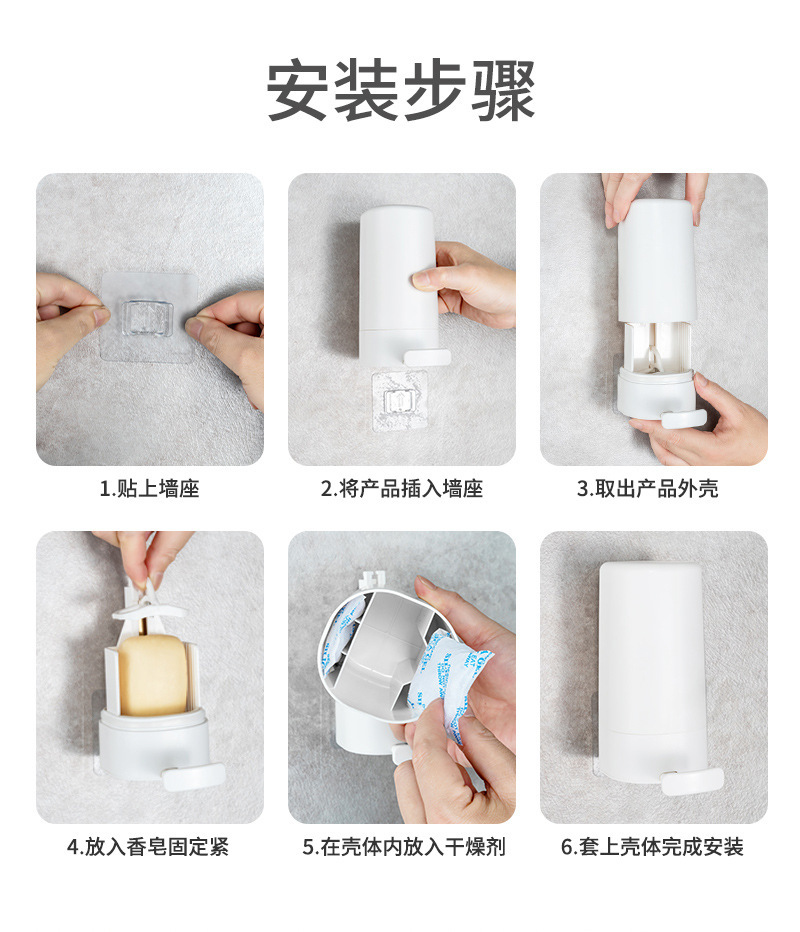 安装步骤

1.贴上墙座

2.将产品插入墙座

3.取出产品外壳

4.放入香皂固定紧

5.在壳体内放入干燥剂

6.套上壳体完成安装