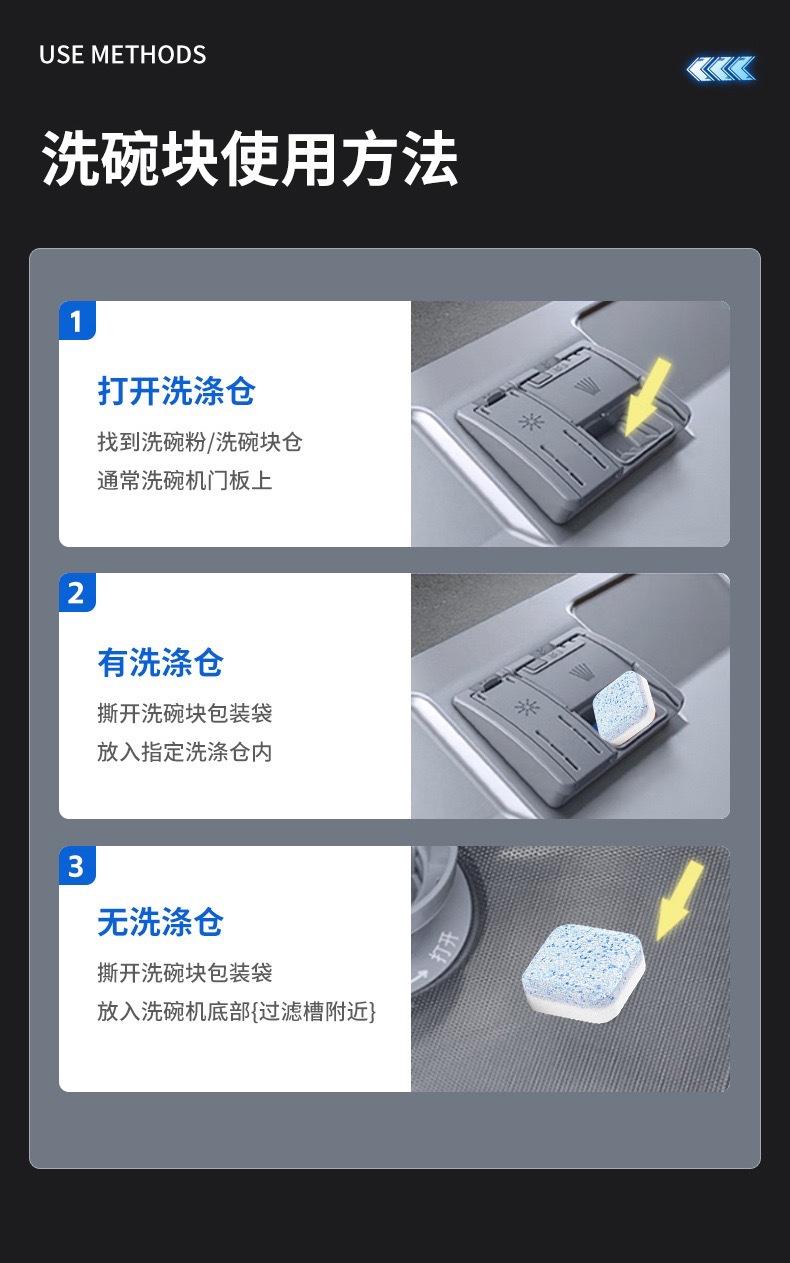 USE METHODS

洗碗块使用方法

1

打开洗涤仓

找到洗碗粉/洗碗块仓
通常洗碗机门板上

2

有洗涤仓

撕开洗碗块包装袋
放入指定洗涤仓内

3

无洗涤仓

撕开洗碗块包装袋
放入洗碗机底部{过滤槽附近}

打开