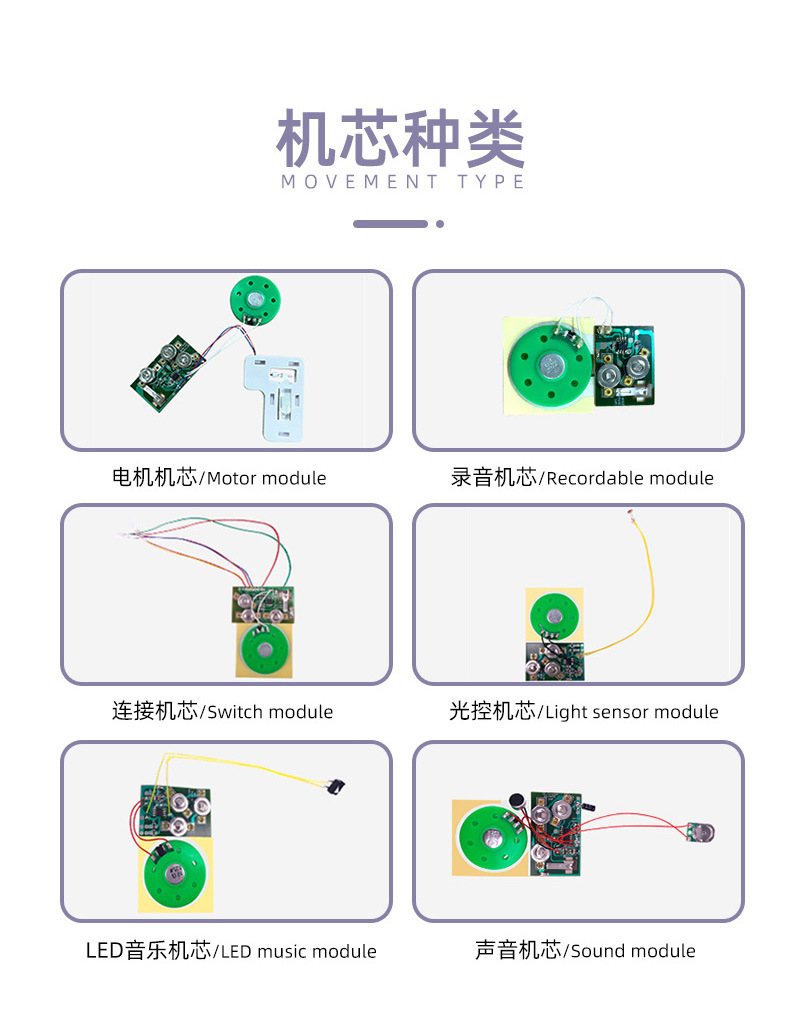 机芯种类
MOVEMENT TYPE

电机机芯/Motor module

录音机芯/Recordable module

连接机芯/Switch module

光控机芯/Light sensor module

LED音乐机芯/LED music module

声音机芯/Sound module