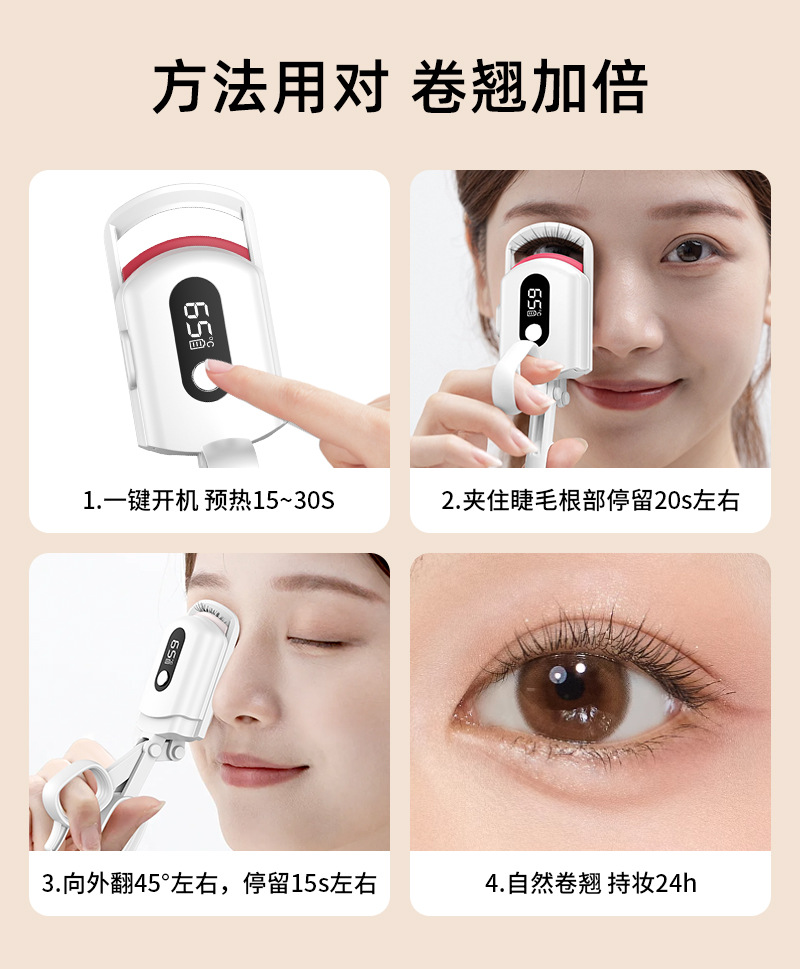 方法用对 卷翘加倍

65°C

1.一键开机 预热15~30S

65

2.夹住睫毛根部停留20s左右

65

3.向外翻45°左右，停留15s左右

4.自然卷翘 持妆24h