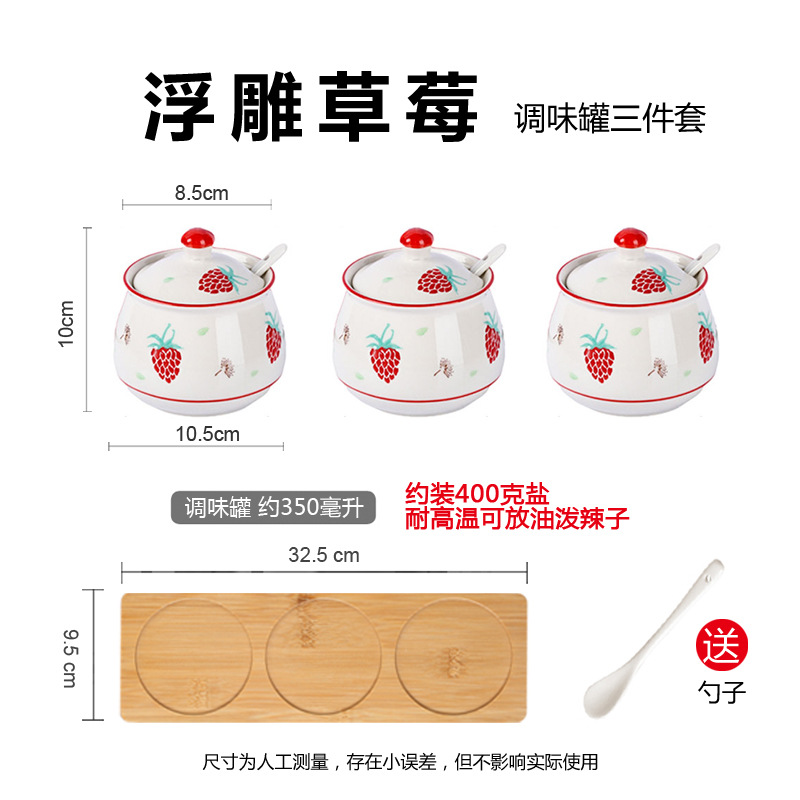 浮雕草莓 调味罐三件套

8.5cm

10cm

10.5cm

调味罐 约350毫升

约装400克盐
耐高温可放油泼辣子

32.5 cm

9.5 cm

送
勺子

尺寸为人工测量，存在小误差，但不影响实际使用