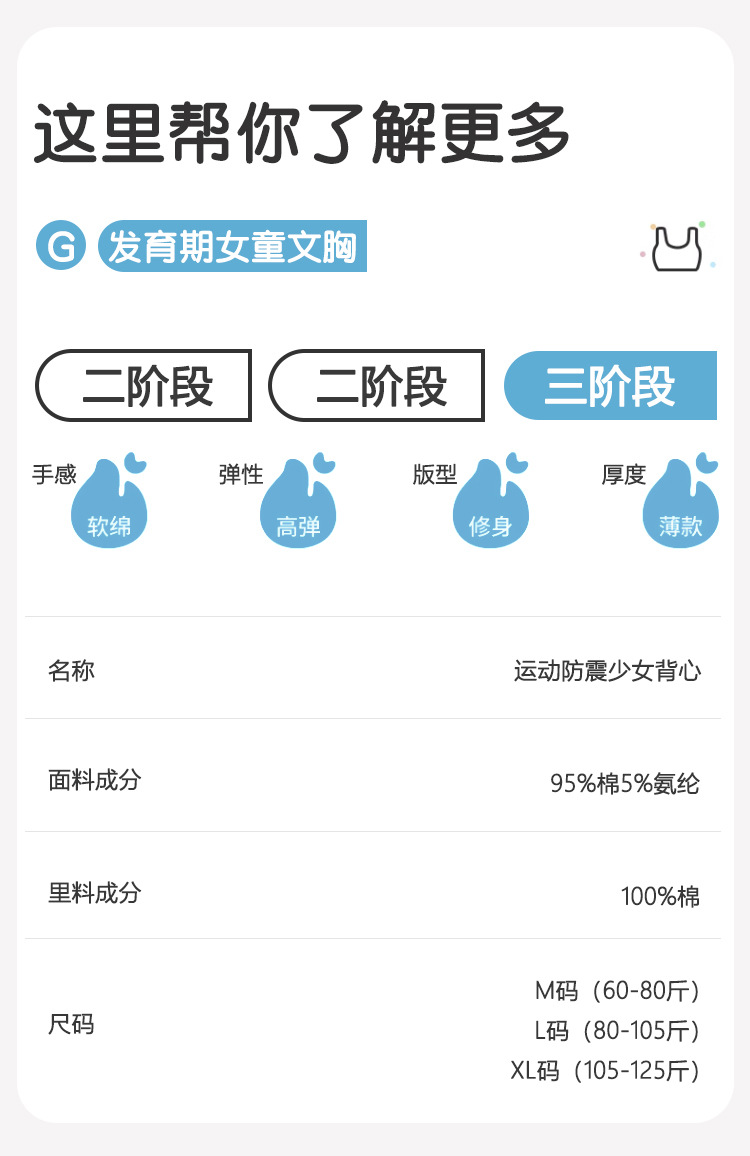 这里帮你了解更多

G 发育期女童文胸

二阶段 二阶段 三阶段

手感 软绵 弹性 高弹 版型 修身 厚度 薄款

名称 运动防震少女背心

面料成分 95%棉5%氨纶

里料成分 100%棉

尺码
M码（60-80斤）
L码（80-105斤）
XL码（105-125斤）