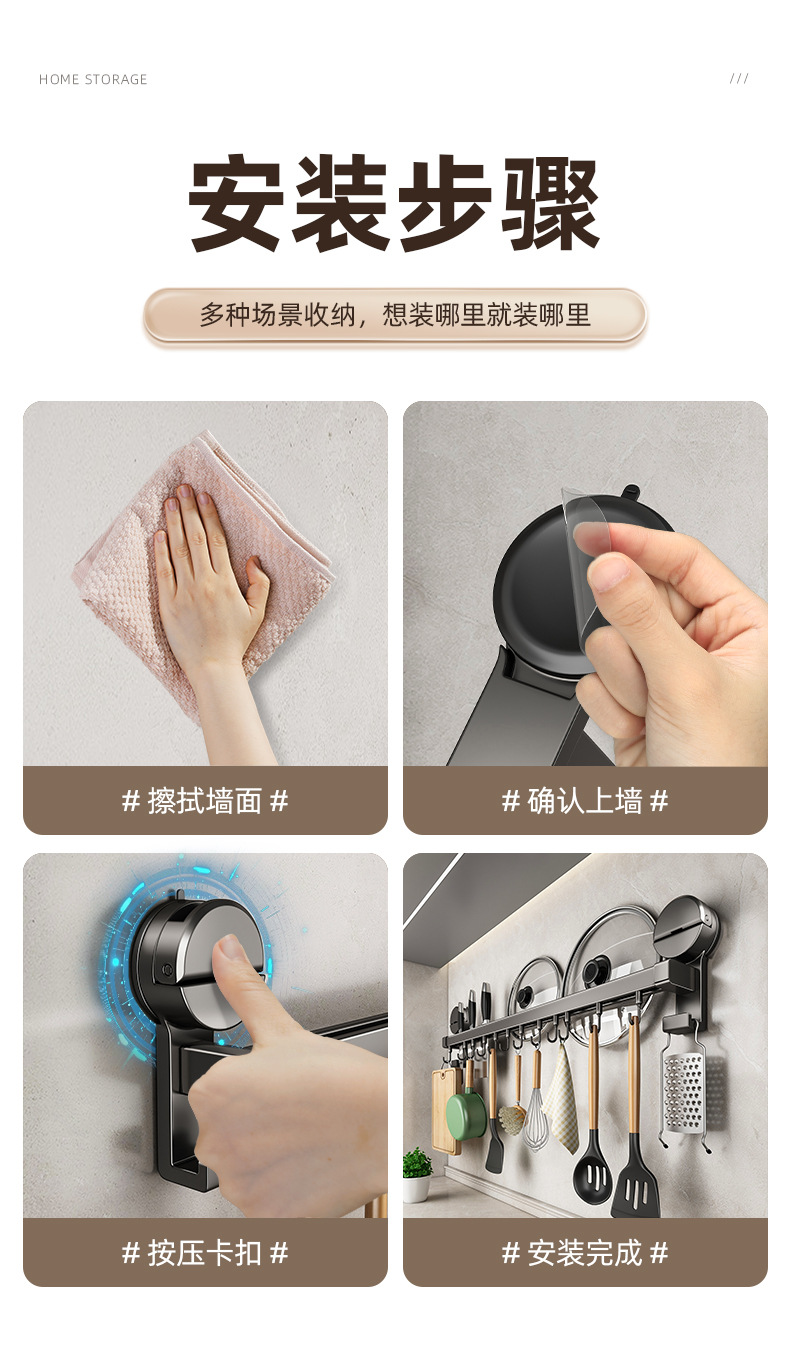 HOME STORAGE

///

安装步骤

多种场景收纳，想装哪里就装哪里

# 擦拭墙面 #

# 确认上墙 #

# 按压卡扣 #

# 安装完成 #