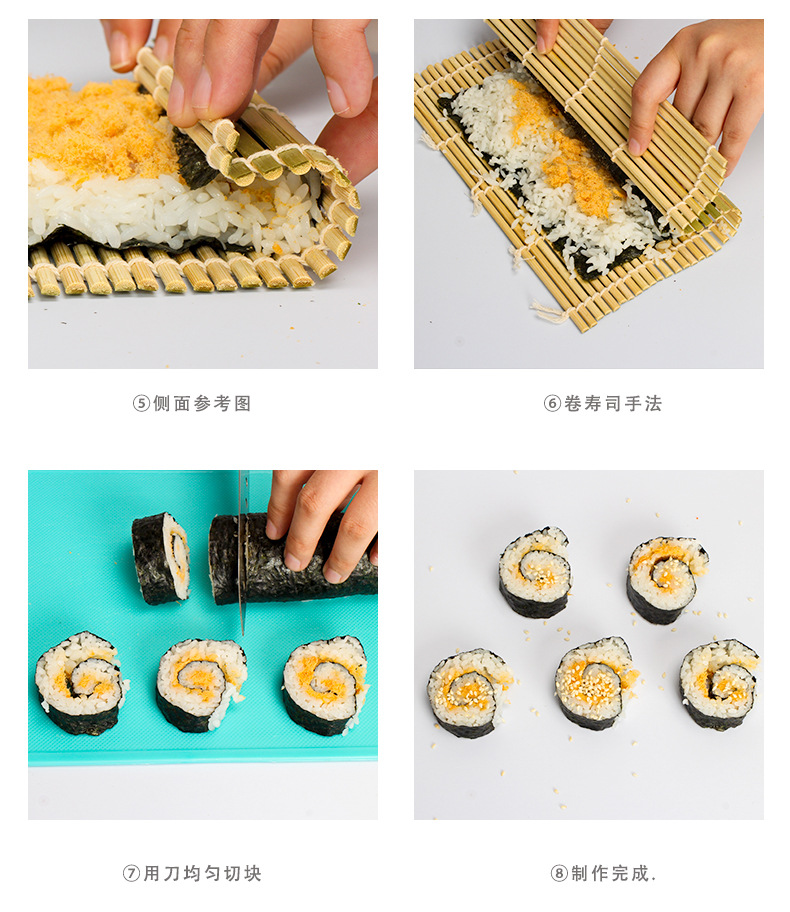 ⑤侧面参考图

⑥卷寿司手法

⑦用刀均匀切块

⑧制作完成.