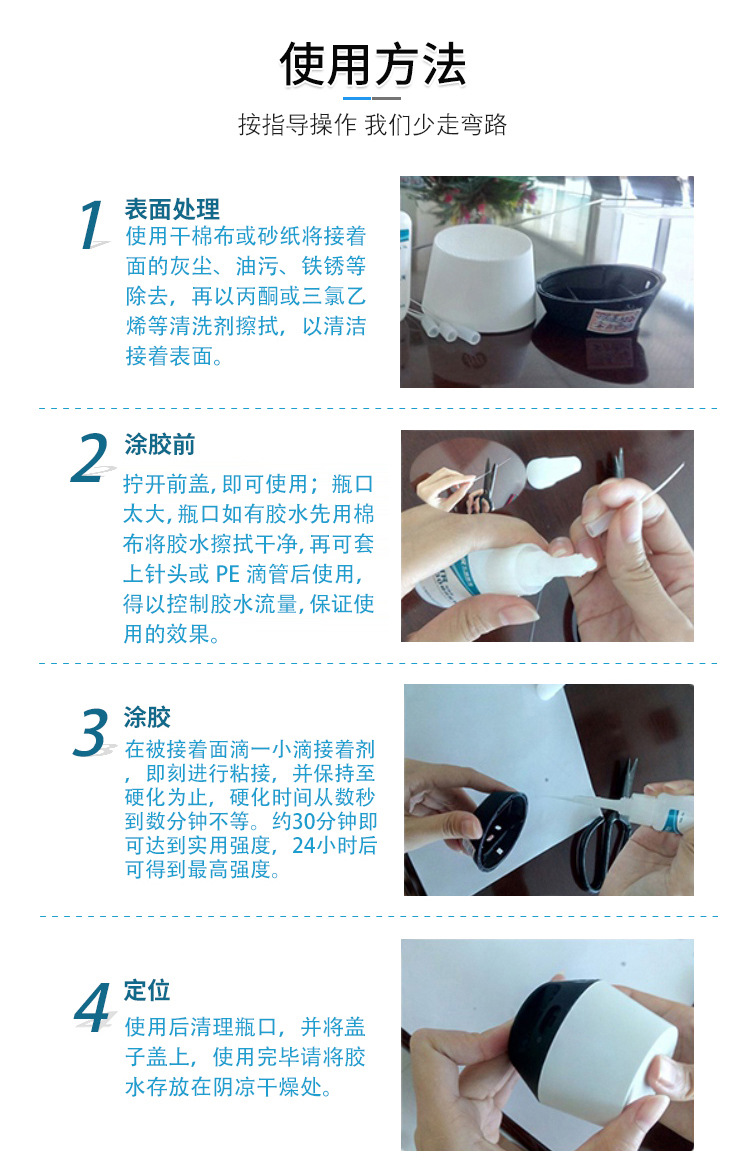 使用方法

按指导操作 我们少走弯路

1 表面处理
使用干棉布或砂纸将接着面的灰尘、油污、铁锈等除去，再以丙酮或三氯乙烯等清洗剂擦拭，以清洁接着表面。

2 涂胶前
拧开前盖, 即可使用；瓶口太大, 瓶口如有胶水先用棉布将胶水擦拭干净, 再可套上针头或 PE 滴管后使用, 得以控制胶水流量, 保证使用的效果。

3 涂胶
在被接着面滴一小滴接着剂，即刻进行粘接，并保持至硬化为止，硬化时间从数秒到数分钟不等。约30分钟即可达到实用强度，24小时后可得到最高强度。

4 定位
使用后清理瓶口，并将盖子盖上，使用完毕请将胶水存放在阴凉干燥处。