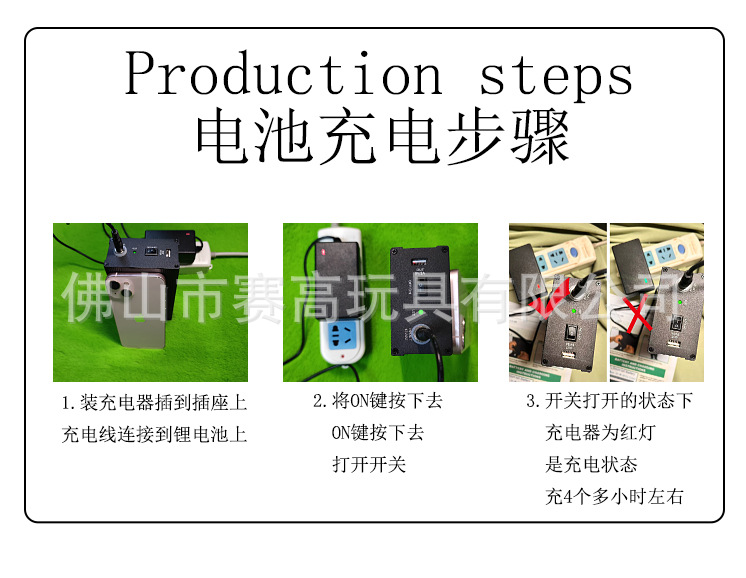 Production steps
电池充电步骤

佛山市赛高玩具有限公司

1.装充电器插到插座上
充电线连接到锂电池上

2.将ON键按下去
ON键按下去
打开开关

3.开关打开的状态下
充电器为红灯
是充电状态
充4个多小时左右