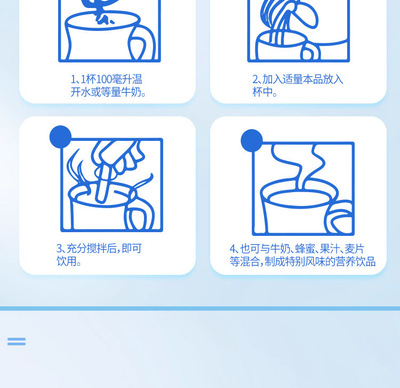 1、1杯100毫升温开水或等量牛奶。

2、加入适量本品放入杯中。

3、充分搅拌后，即可饮用。

4、也可与牛奶、蜂蜜、果汁、麦片等混合，制成特别风味的营养饮品