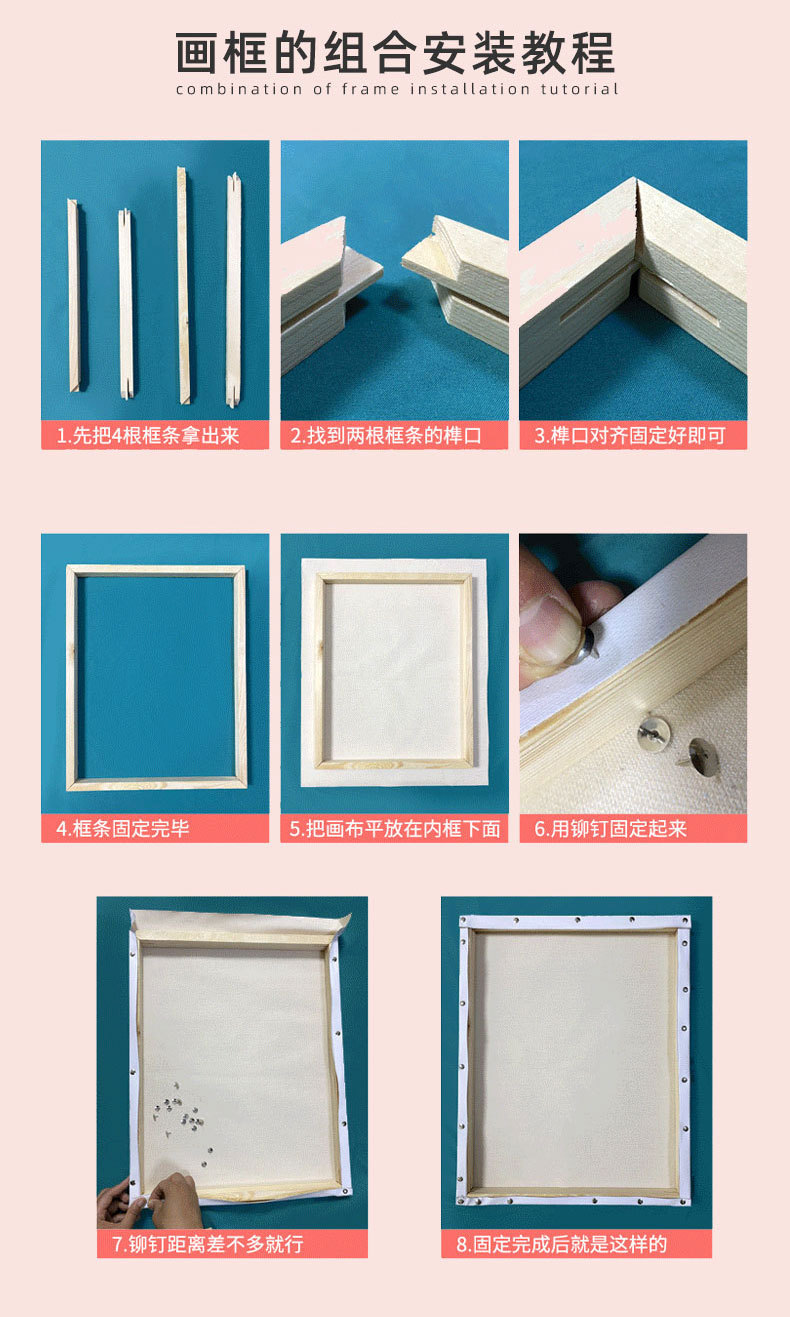 画框的组合安装教程

combination of frame installation tutorial

1.先把4根框条拿出来

2.找到两根框条的榫口

3.榫口对齐固定好即可

4.框条固定完毕

5.把画布平放在内框下面

6.用铆钉固定起来

7.铆钉距离差不多就行

8.固定完成后就是这样的