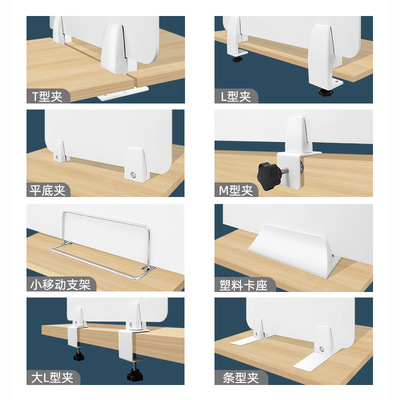 T型夹

L型夹

平底夹

M型夹

小移动支架

塑料卡座

大L型夹

条型夹