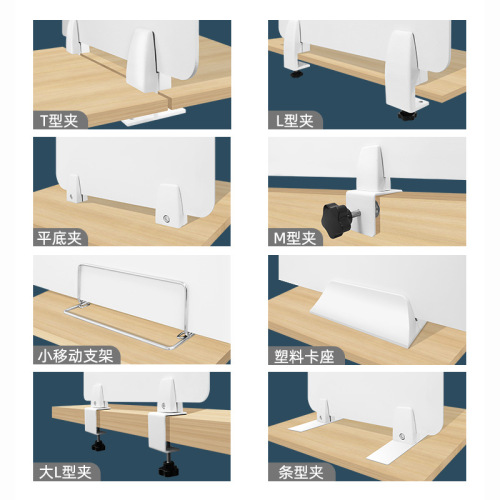 T型夹

L型夹

平底夹

M型夹

小移动支架

塑料卡座

大L型夹

条型夹