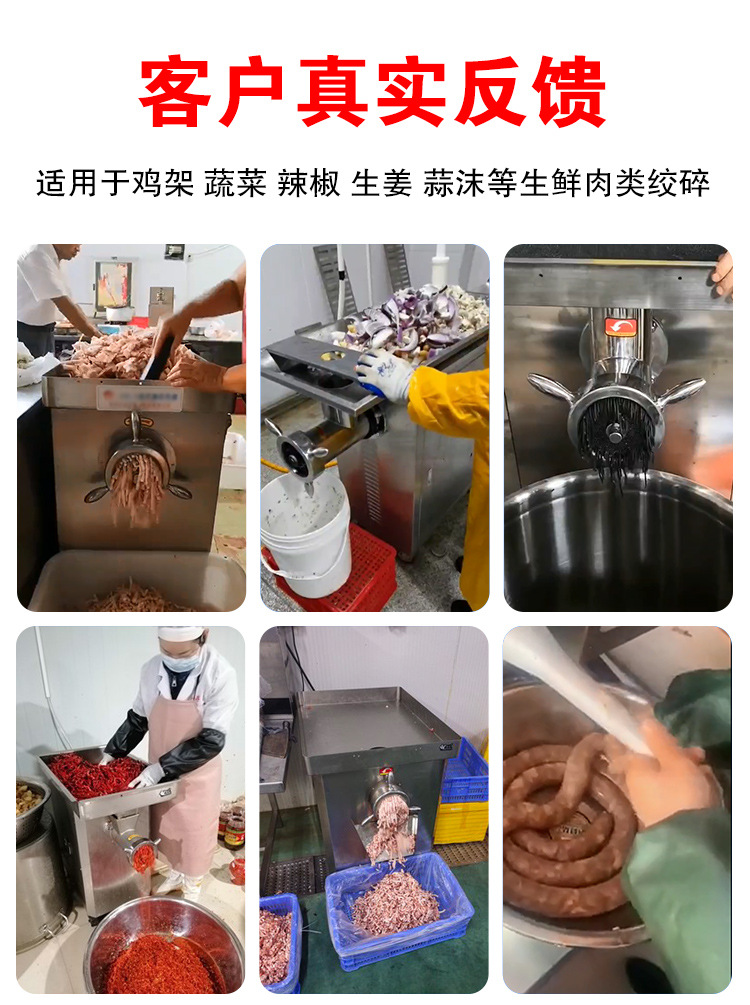 客户真实反馈

适用于鸡架 蔬菜 辣椒 生姜 蒜沫等生鲜肉类绞碎