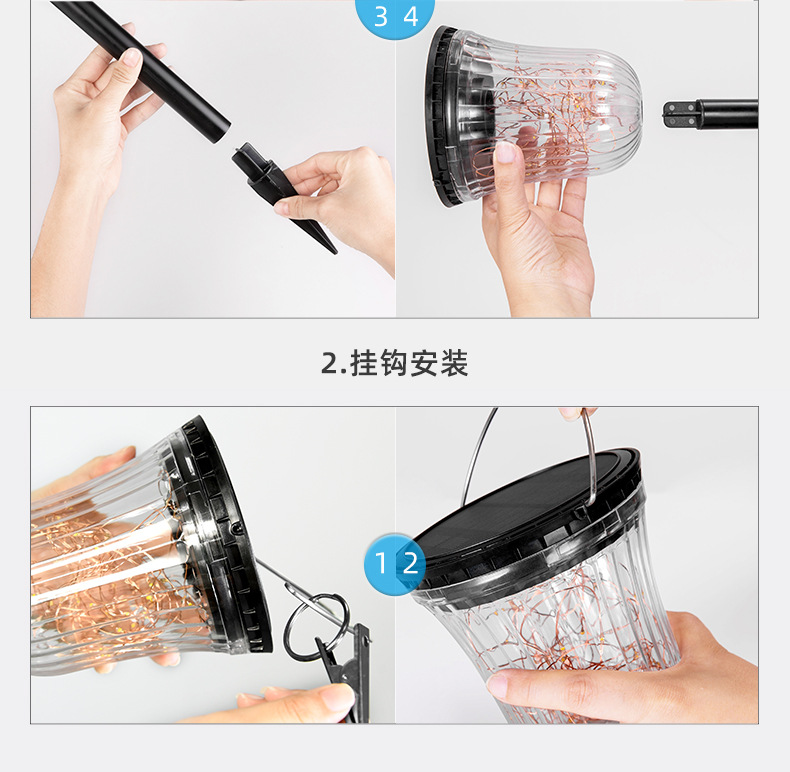 3 4

2.挂钩安装

1 2