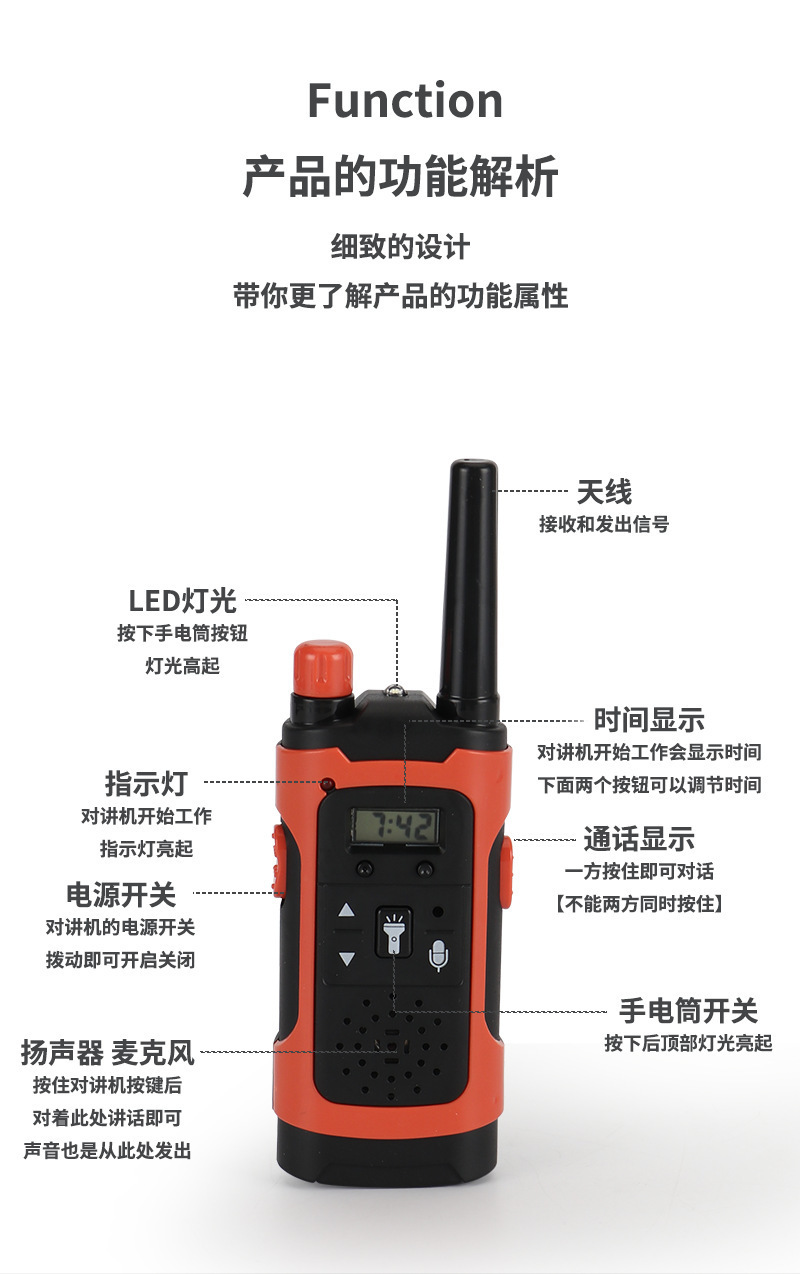 Function

产品的功能解析

细致的设计

带你更了解产品的功能属性

天线
接收和发出信号

LED灯光
按下手电筒按钮
灯光高起

时间显示
对讲机开始工作会显示时间
下面两个按钮可以调节时间

指示灯
对讲机开始工作
指示灯亮起

7:42

通话显示
一方按住即可对话
【不能两方同时按住】

电源开关
对讲机的电源开关
拨动即可开启关闭

手电筒开关
按下后顶部灯光亮起

扬声器 麦克风
按住对讲机按键后
对着此处讲话即可
声音也是从此处发出