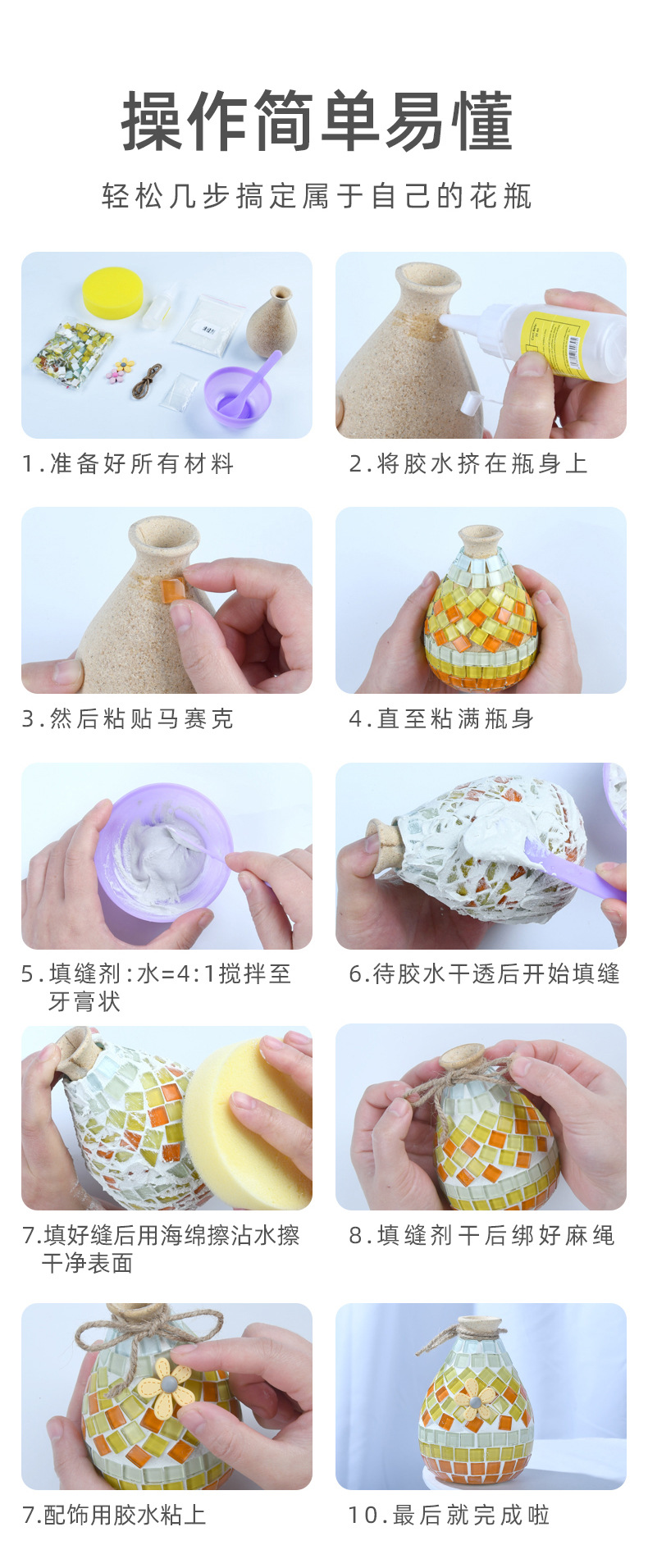 操作简单易懂

轻松几步搞定属于自己的花瓶

1.准备好所有材料

2.将胶水挤在瓶身上

3.然后粘贴马赛克

4.直至粘满瓶身

5.填缝剂:水=4:1搅拌至牙膏状

6.待胶水干透后开始填缝

7.填好缝后用海绵擦沾水擦干净表面

8.填缝剂干后绑好麻绳

7.配饰用胶水粘上

10.最后就完成啦