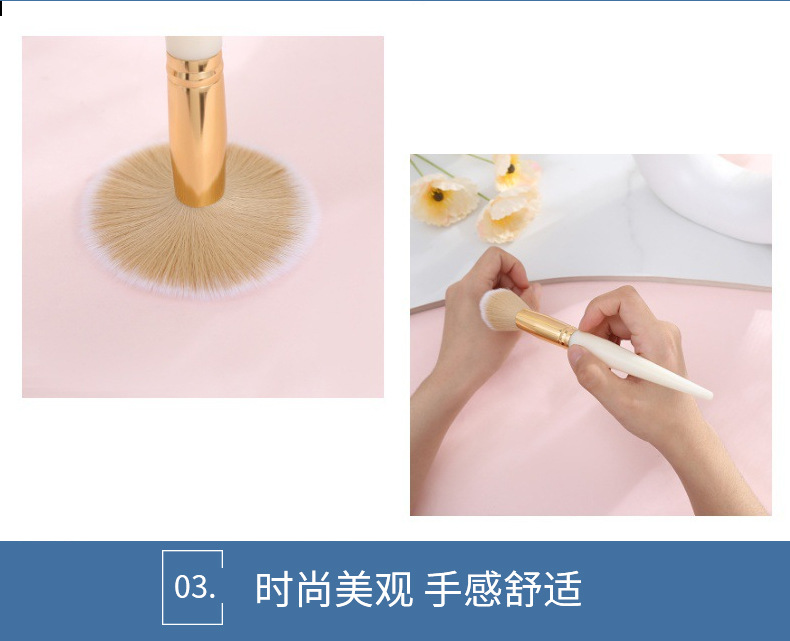 03. 时尚美观 手感舒适