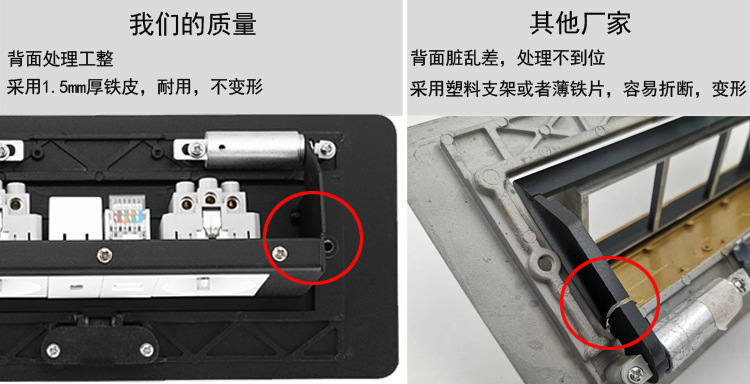 我们的质量

背面处理工整

采用1.5mm厚铁皮，耐用，不变形

其他厂家

背面脏乱差，处理不到位

采用塑料支架或者薄铁片，容易折断，变形