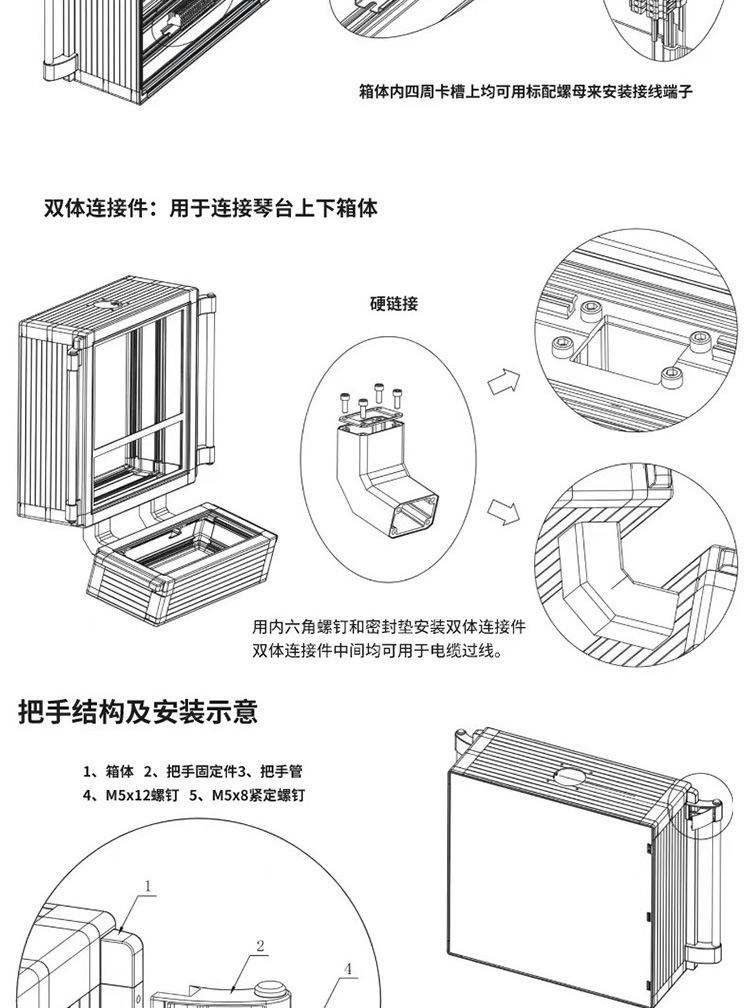 箱体内四周卡槽上均可用标配螺母来安装接线端子

双体连接件：用于连接琴台上下箱体

硬链接

用内六角螺钉和密封垫安装双体连接件
双体连接件中间均可用于电缆过线。

把手结构及安装示意

1、箱体 2、把手固定件3、把手管
4、M5x12螺钉 5、M5x8紧定螺钉

1

2

4