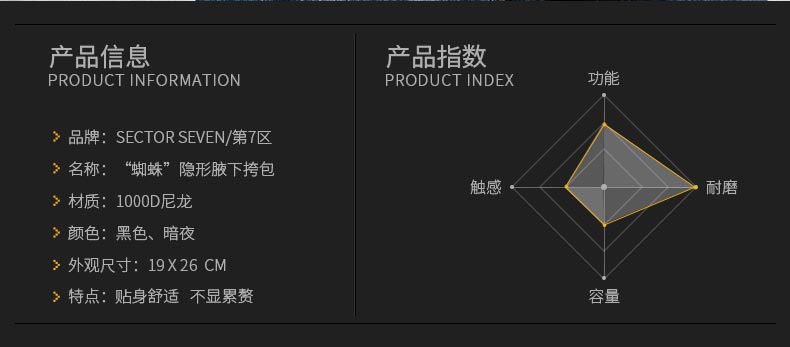 产品信息
PRODUCT INFORMATION

> 品牌：SECTOR SEVEN/第7区
> 名称：“蜘蛛”隐形腋下挎包
> 材质：1000D尼龙
> 颜色：黑色、暗夜
> 外观尺寸：19 X 26 CM
> 特点：贴身舒适 不显累赘

产品指数
PRODUCT INDEX

功能
触感
耐磨
容量