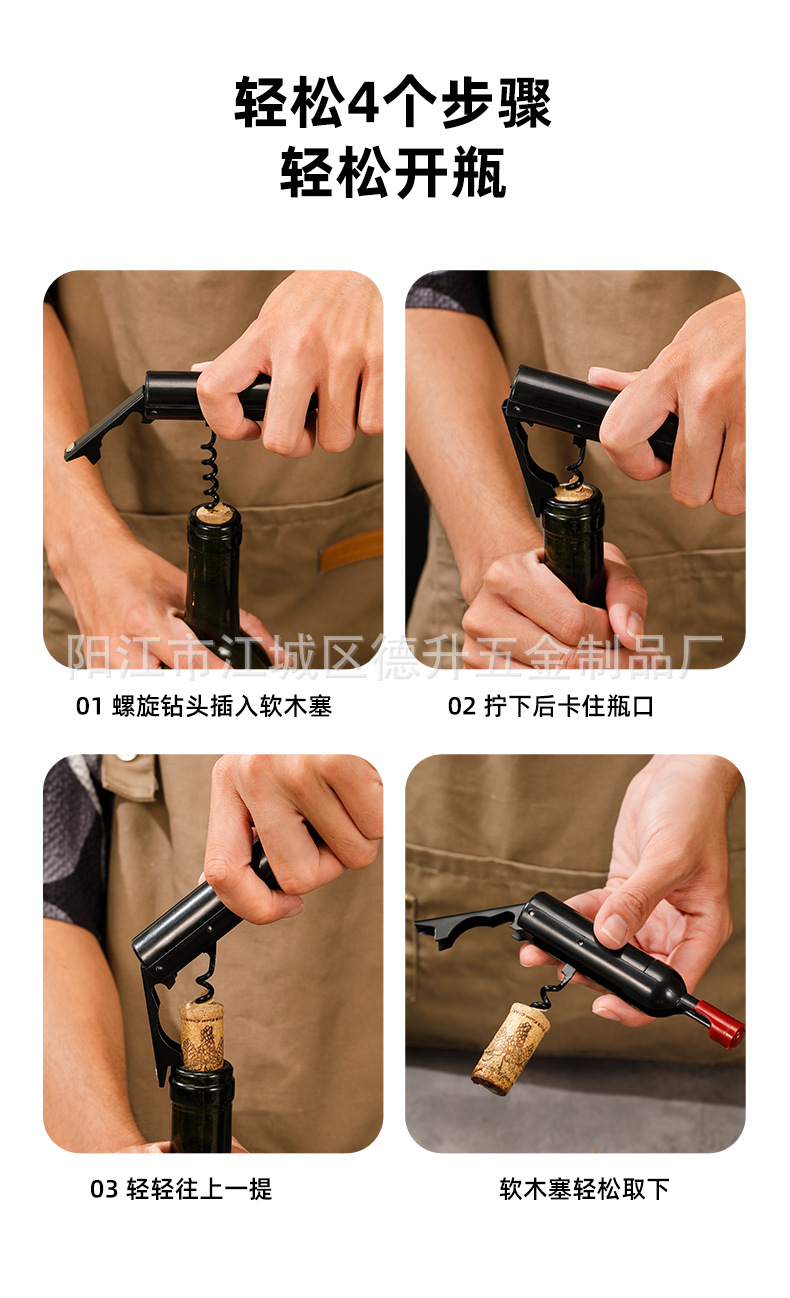 轻松4个步骤
轻松开瓶

阳江市江城区德升五金制品厂

01 螺旋钻头插入软木塞

02 拧下后卡住瓶口

03 轻轻往上一提

软木塞轻松取下