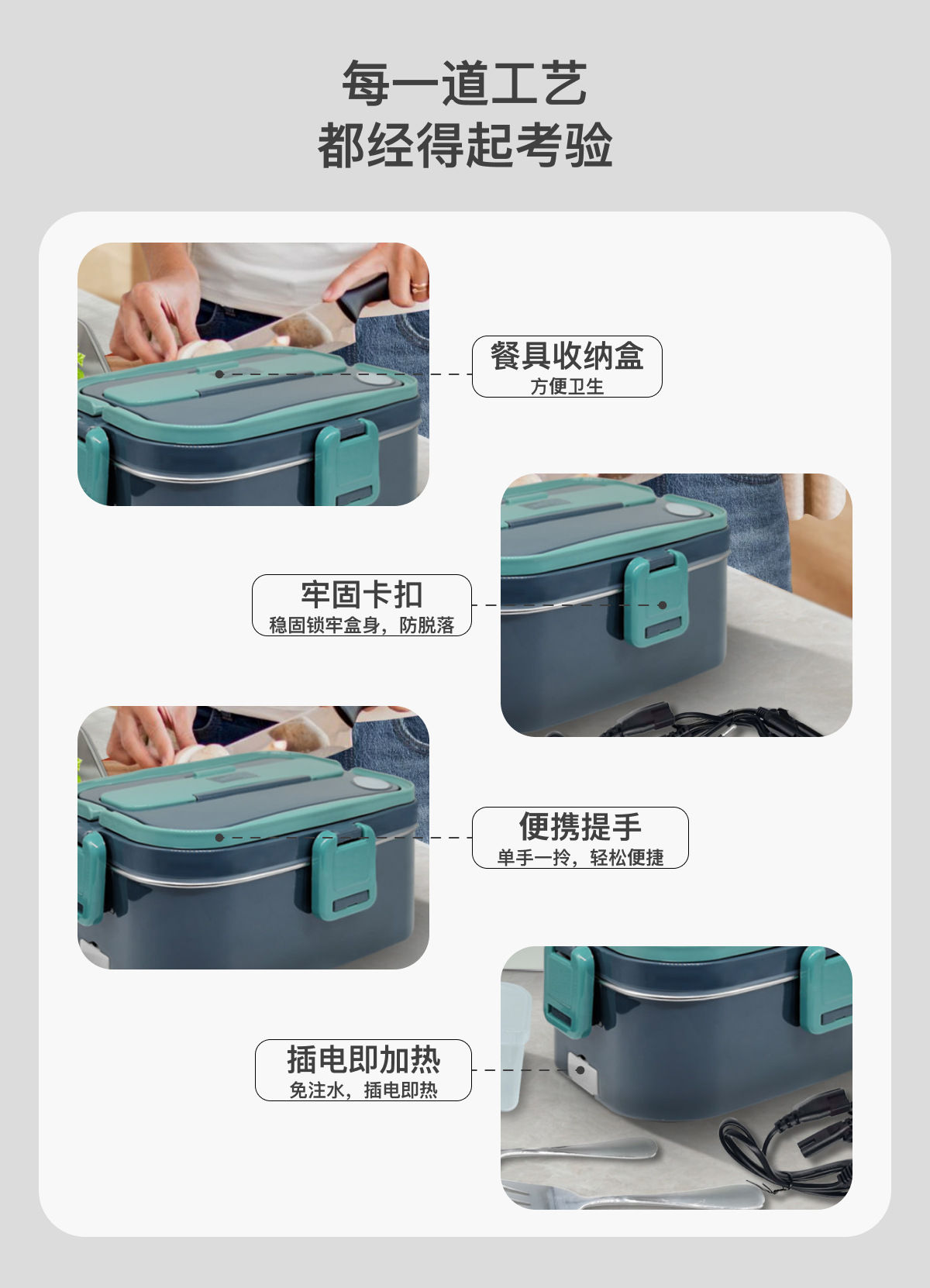 每一道工艺
都经得起考验

餐具收纳盒
方便卫生

牢固卡扣
稳固锁牢盒身，防脱落

便携提手
单手一拎，轻松便捷

插电即加热
免注水，插电即热