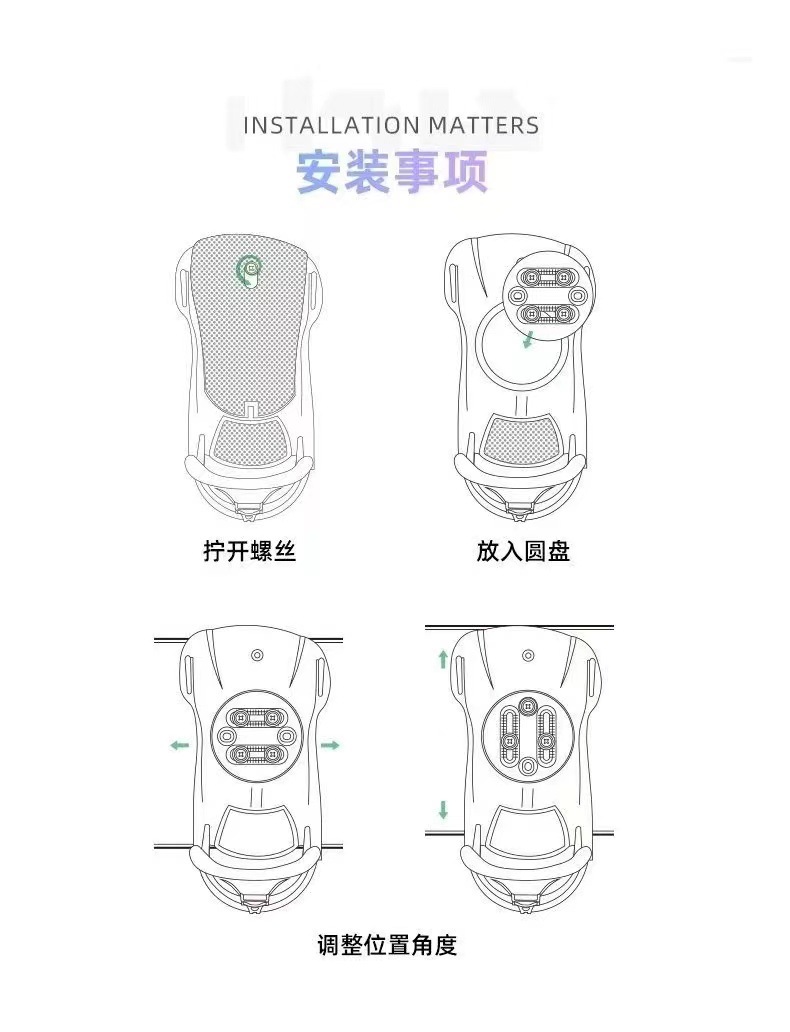 INSTALLATION MATTERS
安装事项

拧开螺丝

放入圆盘

调整位置角度