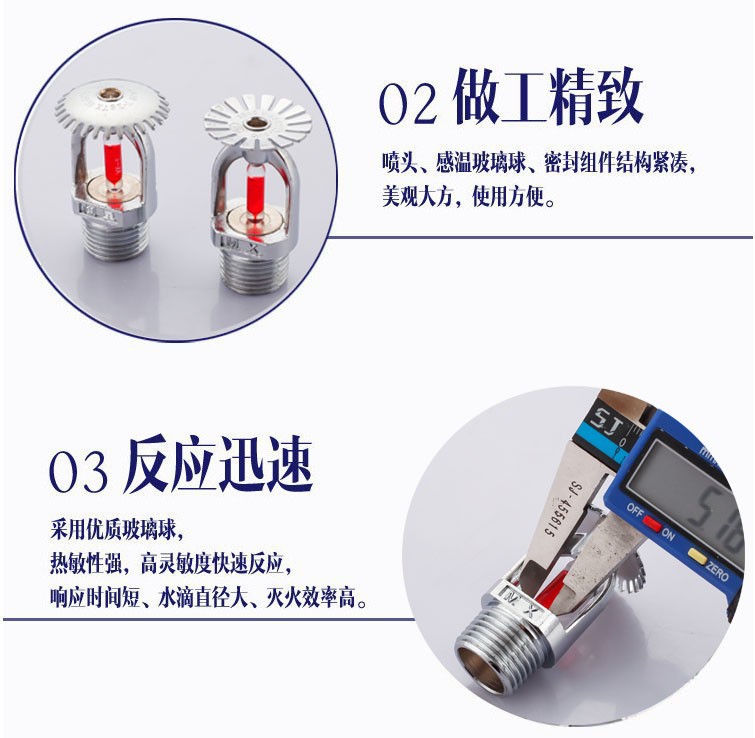 02 做工精致

喷头、感温玻璃球、密封组件结构紧凑，美观大方，使用方便。

03 反应迅速

采用优质玻璃球，
热敏性强，高灵敏度快速反应，
响应时间短、水滴直径大、灭火效率高。

SJ

SJ-455615

OFF ON

ZERO