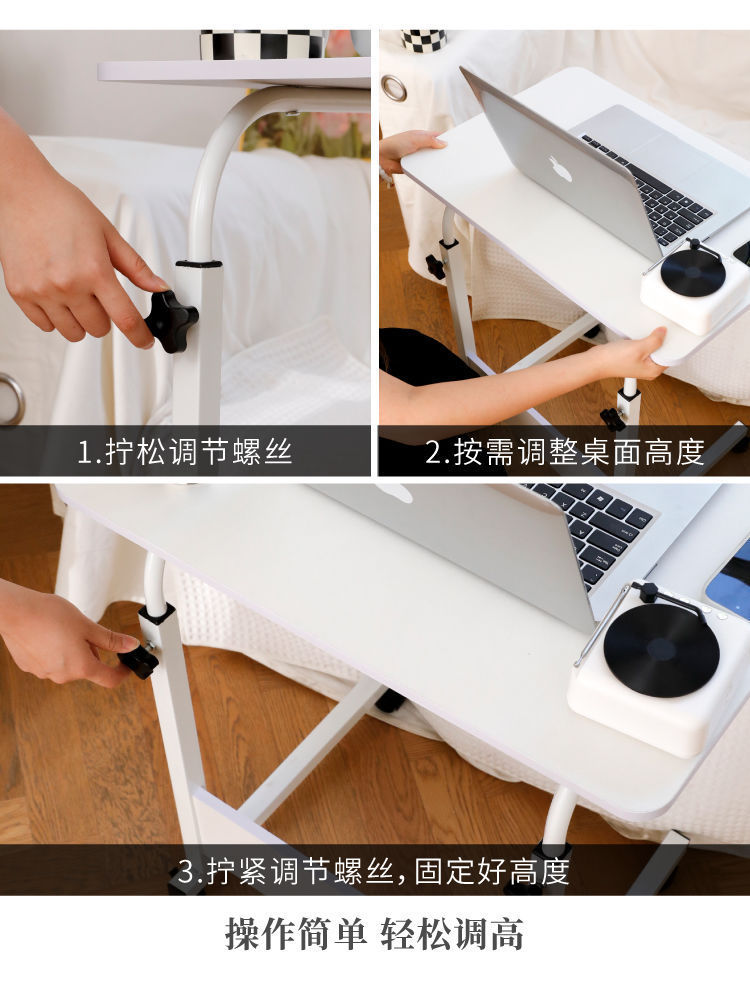 1.拧松调节螺丝

2.按需调整桌面高度

3.拧紧调节螺丝,固定好高度

操作简单 轻松调高