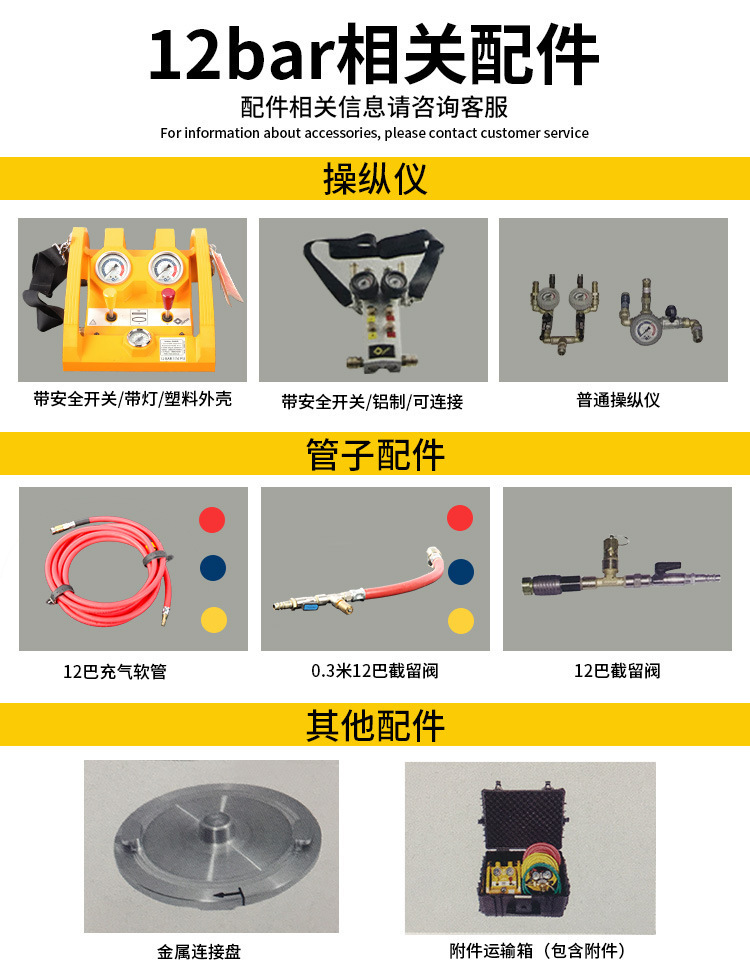 12bar相关配件

配件相关信息请咨询客服

For information about accessories, please contact customer service

操纵仪

带安全开关/带灯/塑料外壳

带安全开关/铝制/可连接

普通操纵仪

管子配件

12巴充气软管

0.3米12巴截留阀

12巴截留阀

其他配件

金属连接盘

附件运输箱（包含附件）