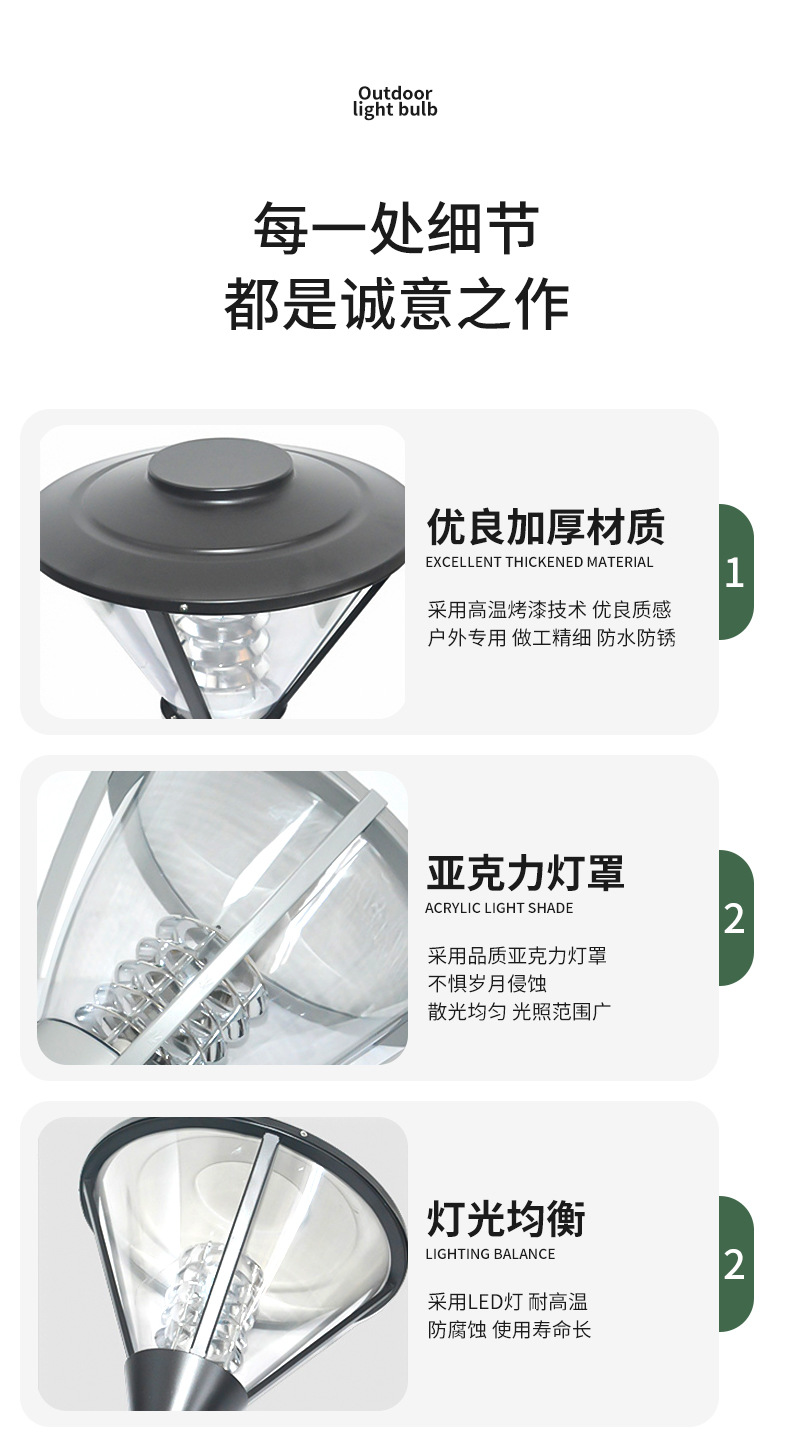 Outdoor
light bulb

每一处细节
都是诚意之作

优良加厚材质
EXCELLENT THICKENED MATERIAL

采用高温烤漆技术 优良质感
户外专用 做工精细 防水防锈

1

亚克力灯罩
ACRYLIC LIGHT SHADE

采用品质亚克力灯罩
不惧岁月侵蚀
散光均匀 光照范围广

2

灯光均衡
LIGHTING BALANCE

采用LED灯 耐高温
防腐蚀 使用寿命长

2