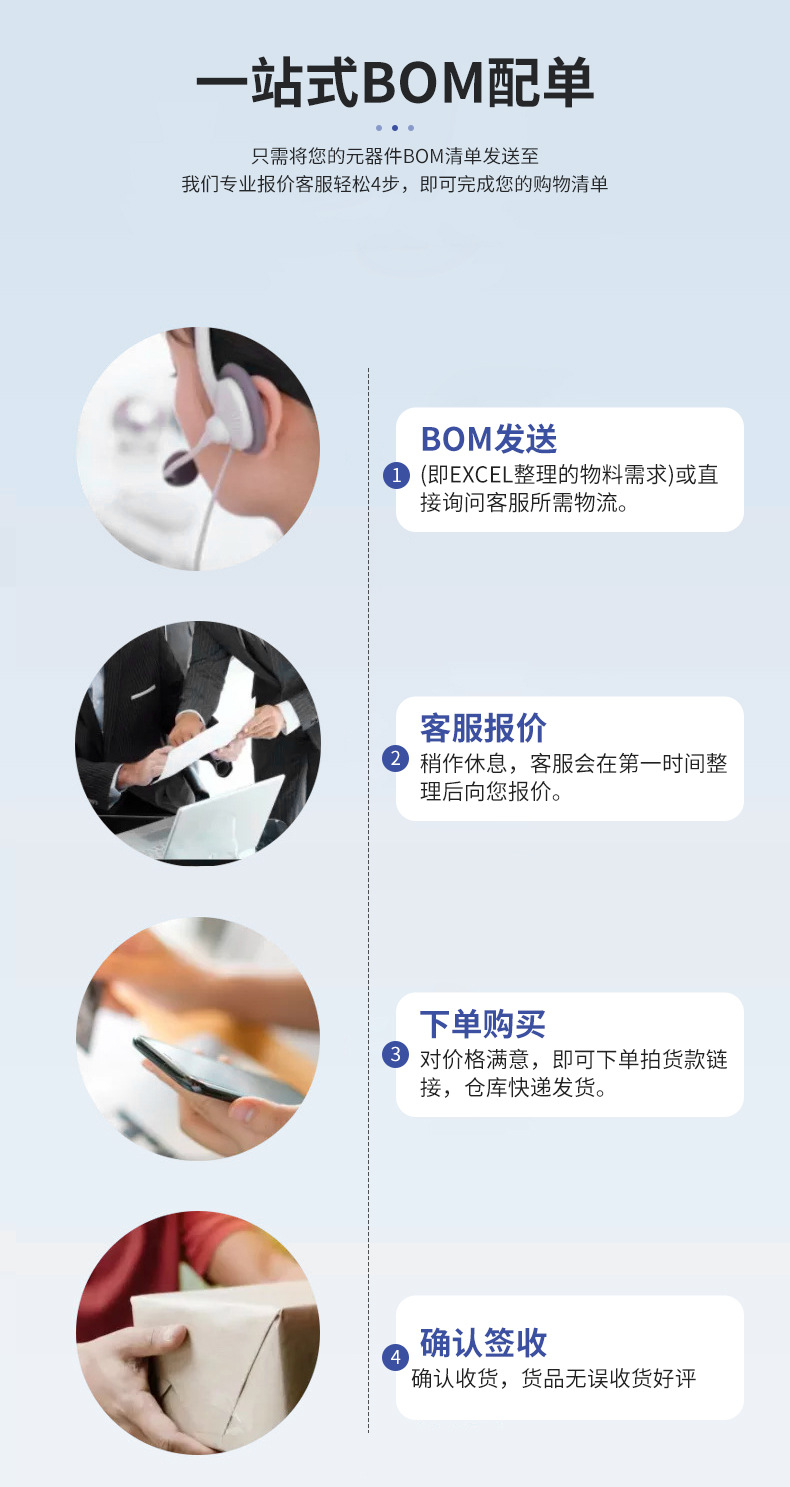 一站式BOM配单

只需将您的元器件BOM清单发送至
我们专业报价客服轻松4步，即可完成您的购物清单

BOM发送
1 (即EXCEL整理的物料需求)或直接询问客服所需物流。

客服报价
2 稍作休息，客服会在第一时间整理后向您报价。

下单购买
3 对价格满意，即可下单拍货款链接，仓库快递发货。

确认签收
4 确认收货，货品无误收货好评