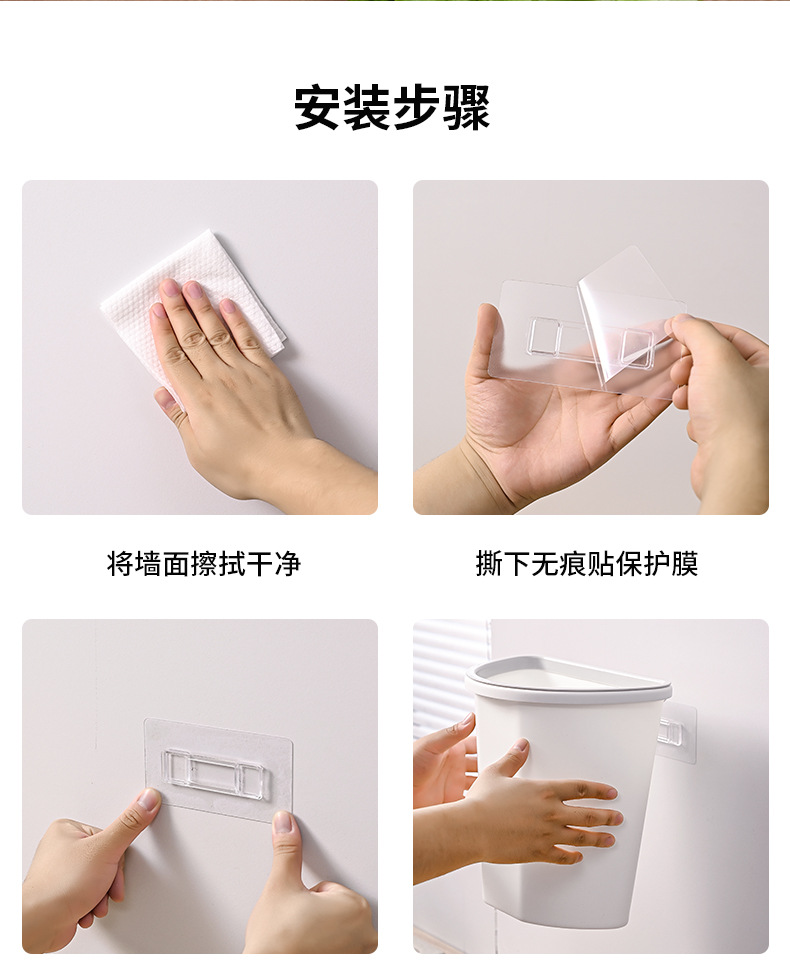 安装步骤

将墙面擦拭干净

撕下无痕贴保护膜