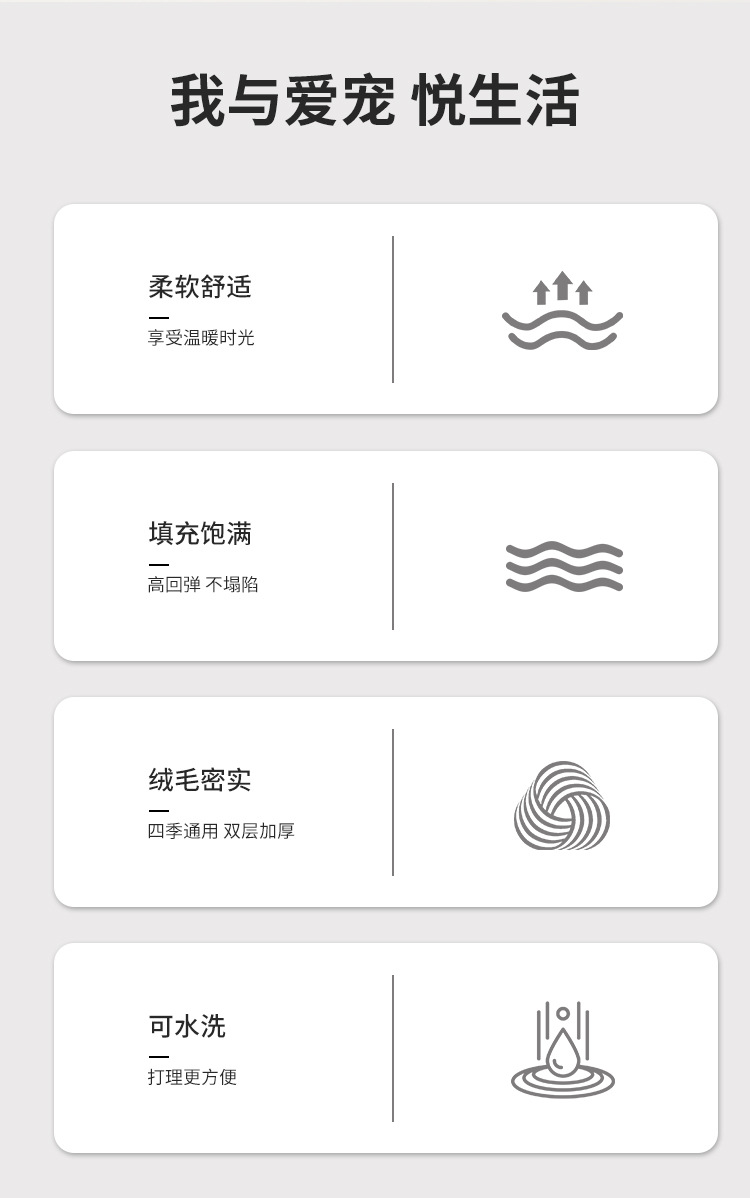 我与爱宠 悦生活

柔软舒适

享受温暖时光

填充饱满

高回弹 不塌陷

绒毛密实

四季通用 双层加厚

可水洗

打理更方便