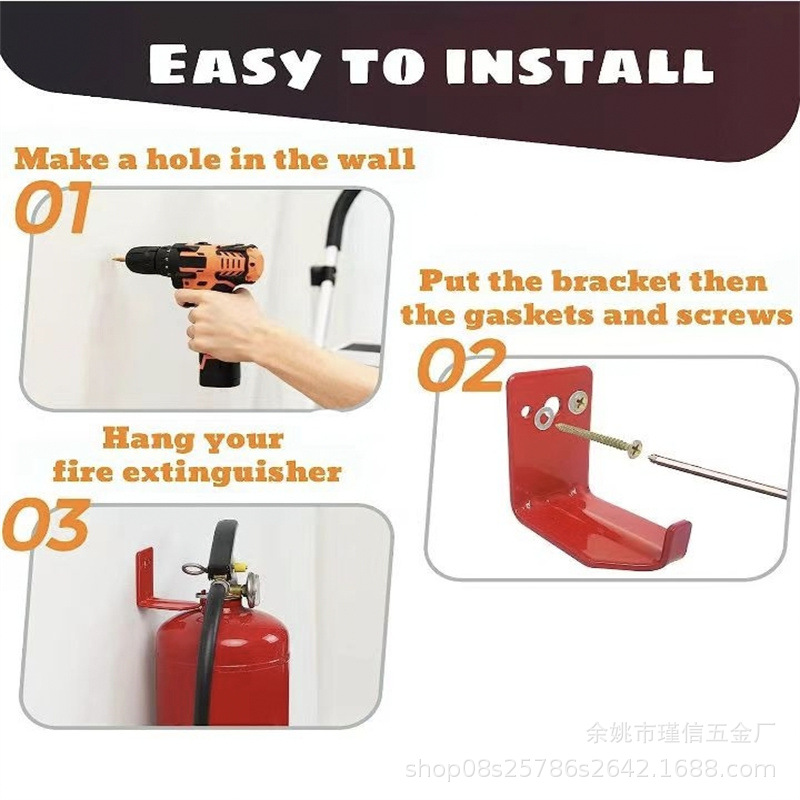 EASY TO INSTALL

Make a hole in the wall

01

Put the bracket then the gaskets and screws

02

Hang your fire extinguisher

03

余姚市瑾信五金厂
shop08s25786s2642.1688.com