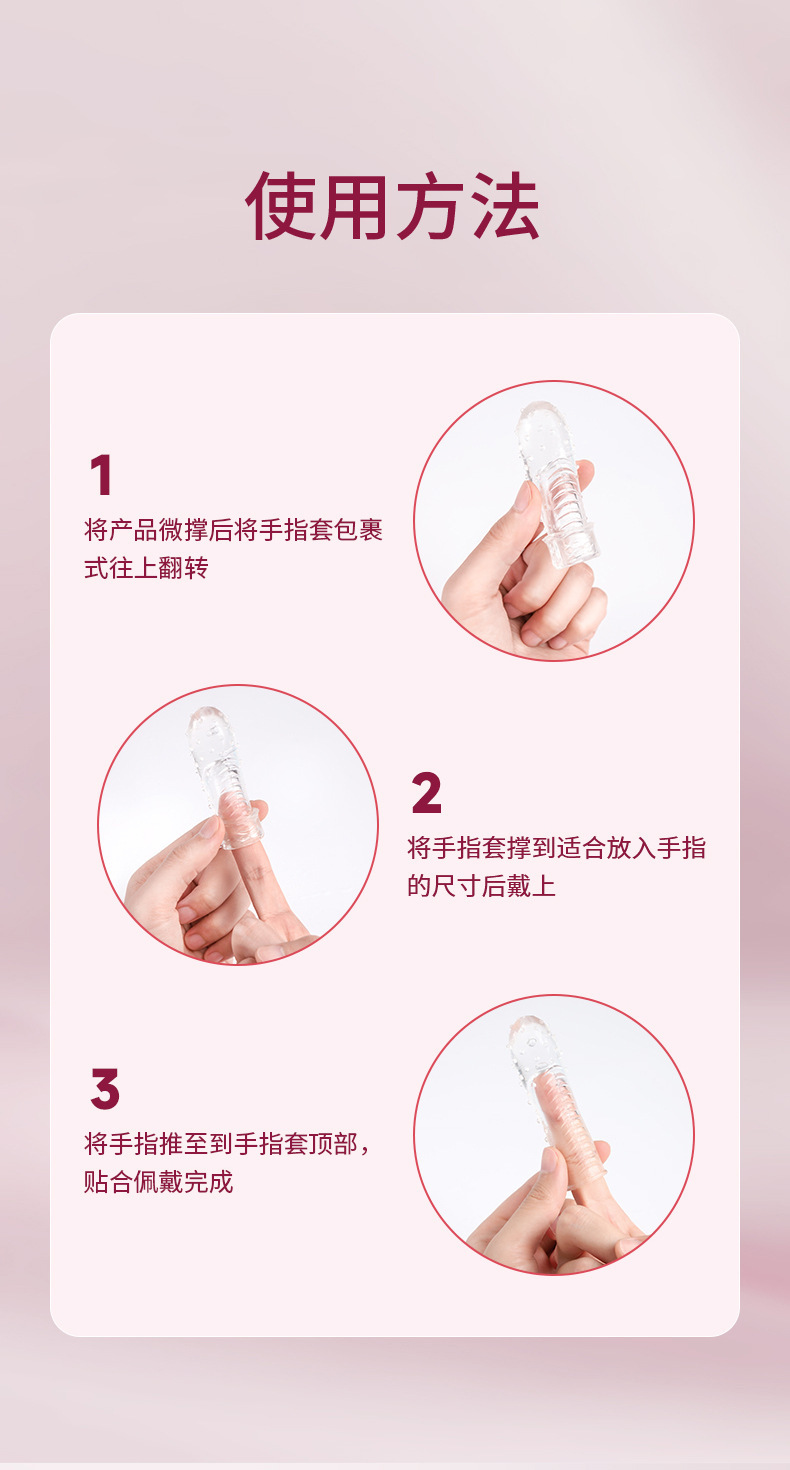 使用方法

1
将产品微撑后将手指套包裹式往上翻转

2
将手指套撑到适合放入手指的尺寸后戴上

3
将手指推至到手指套顶部，贴合佩戴完成